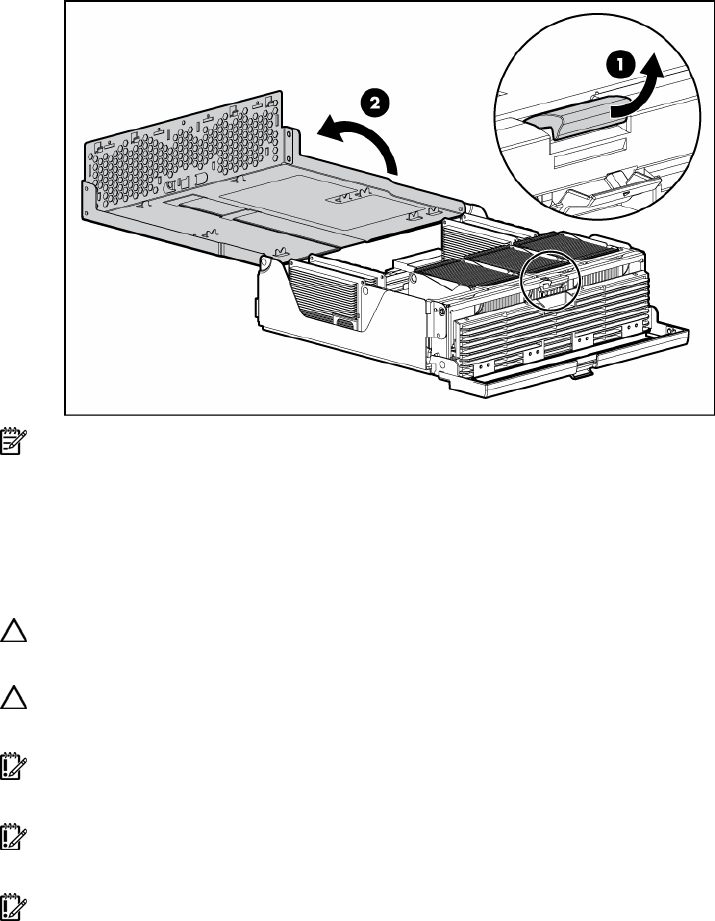 2

1