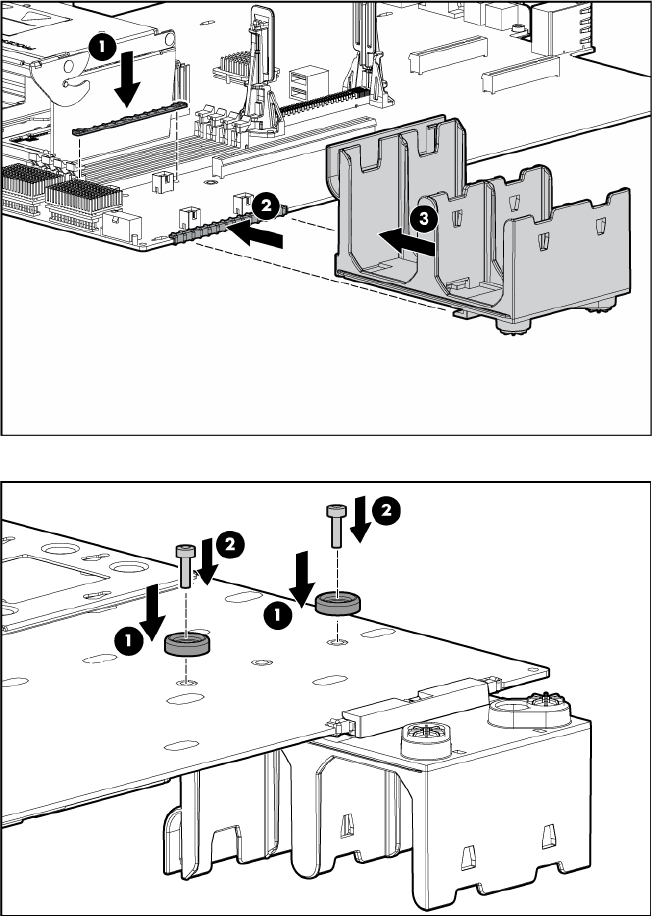 1
2
3

2
2
1
1