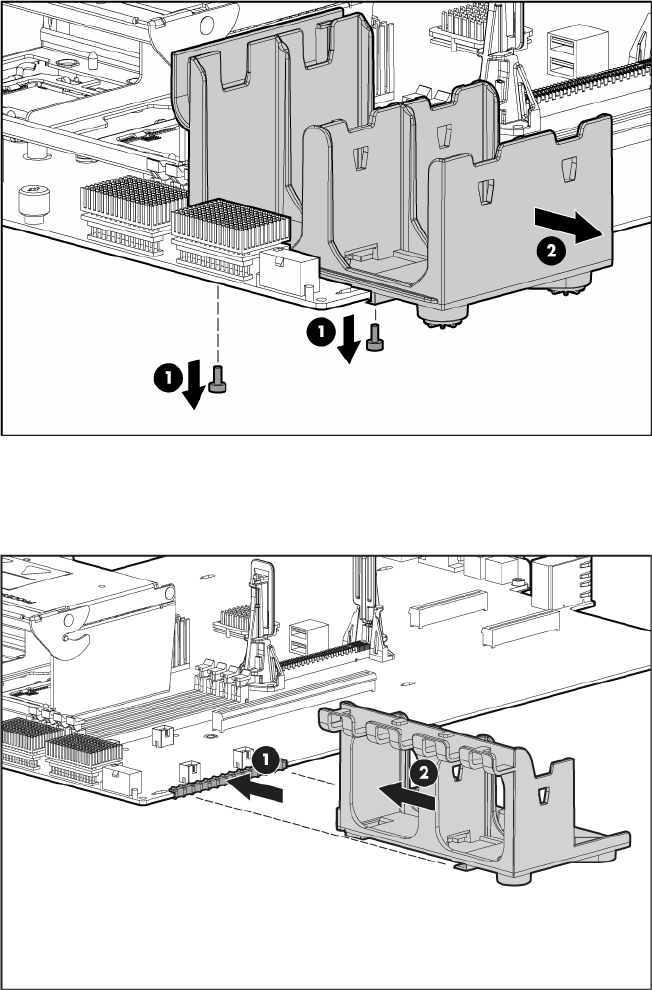 2

1

1

1

2