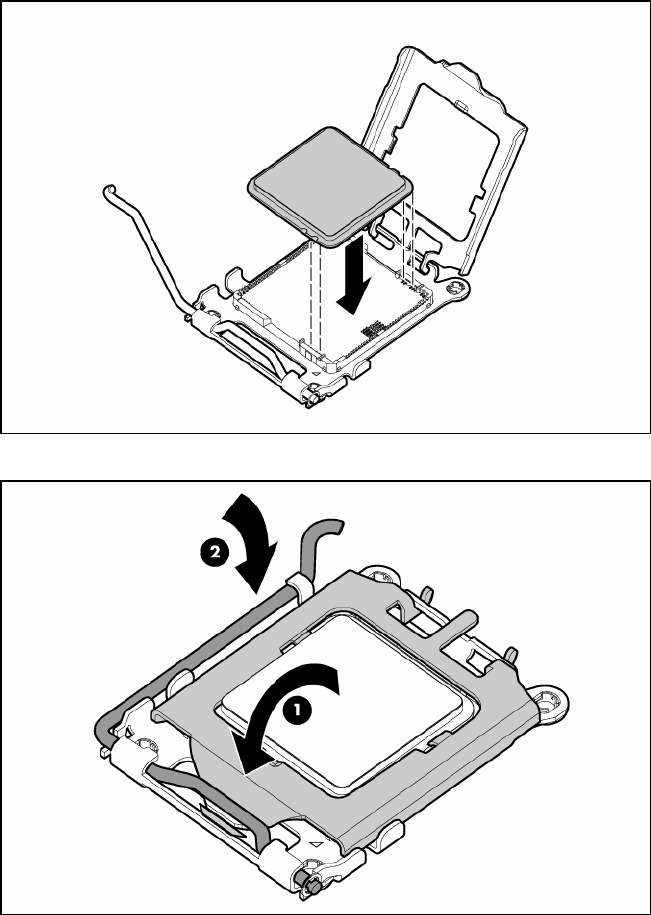 2

1