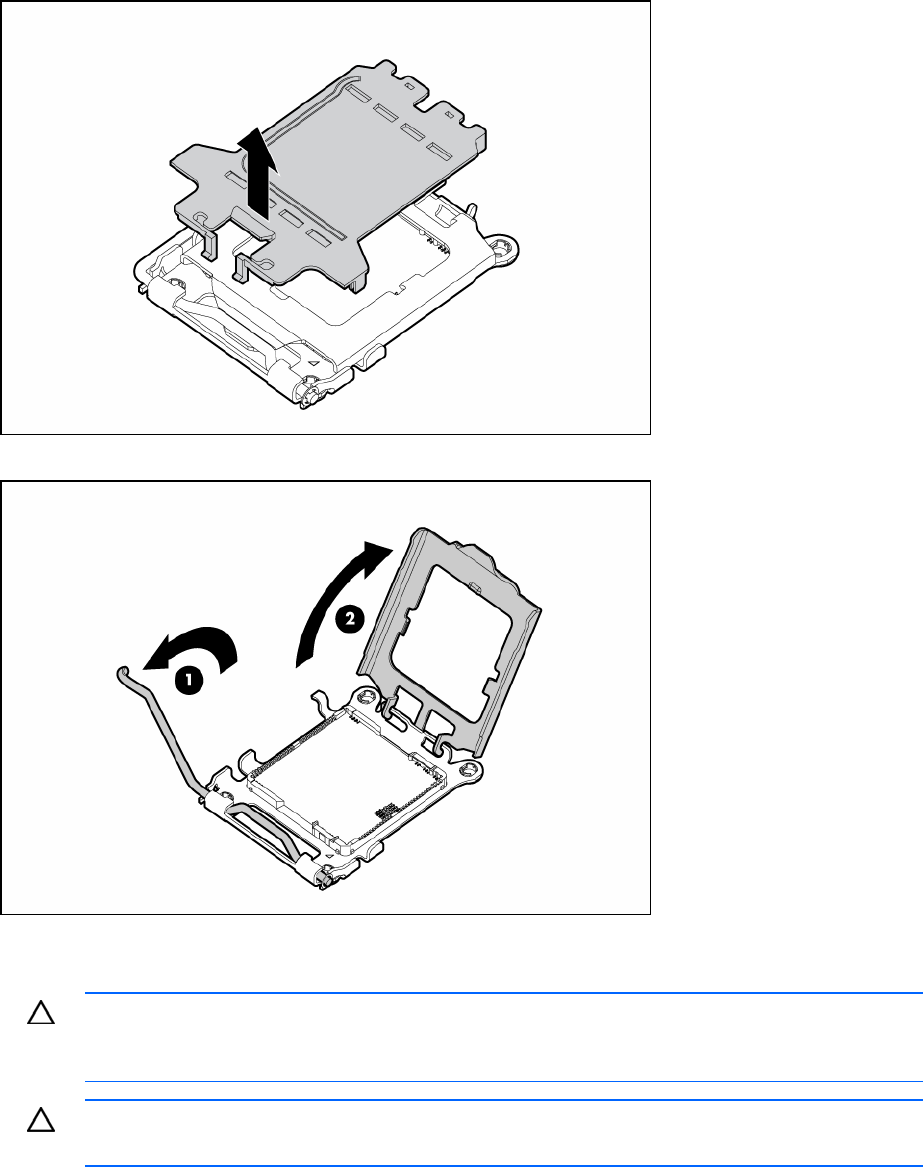 1

2