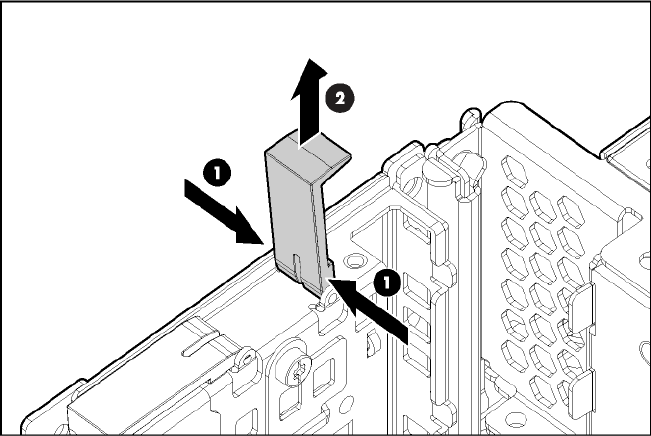 2
1
1