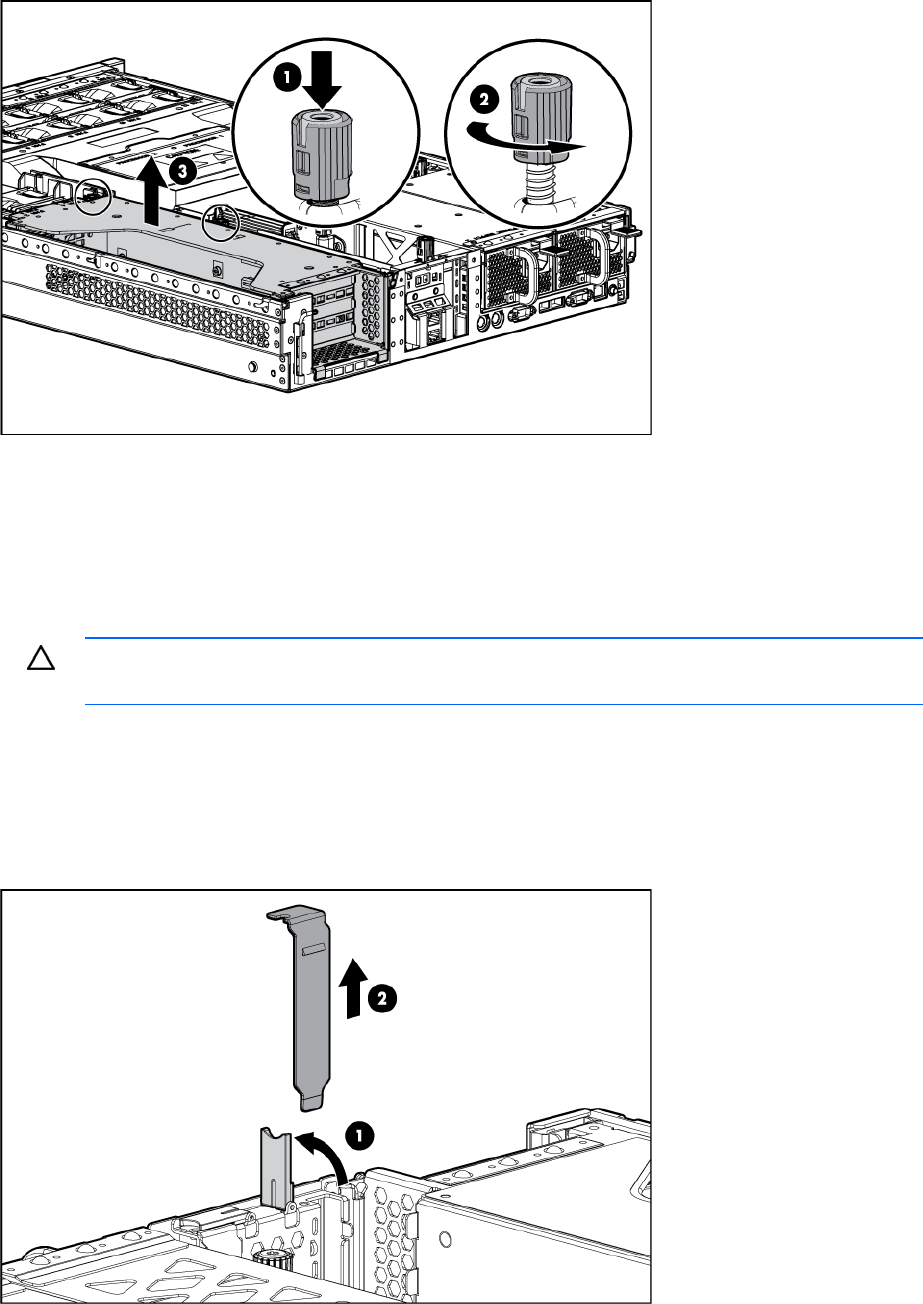 1

2

3

2

1