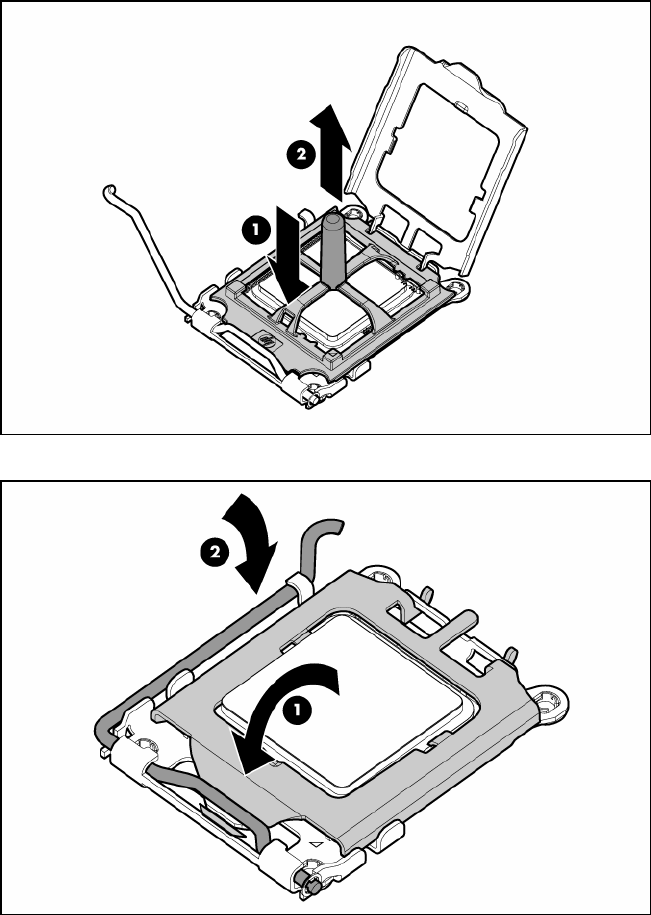 2
1
2
1