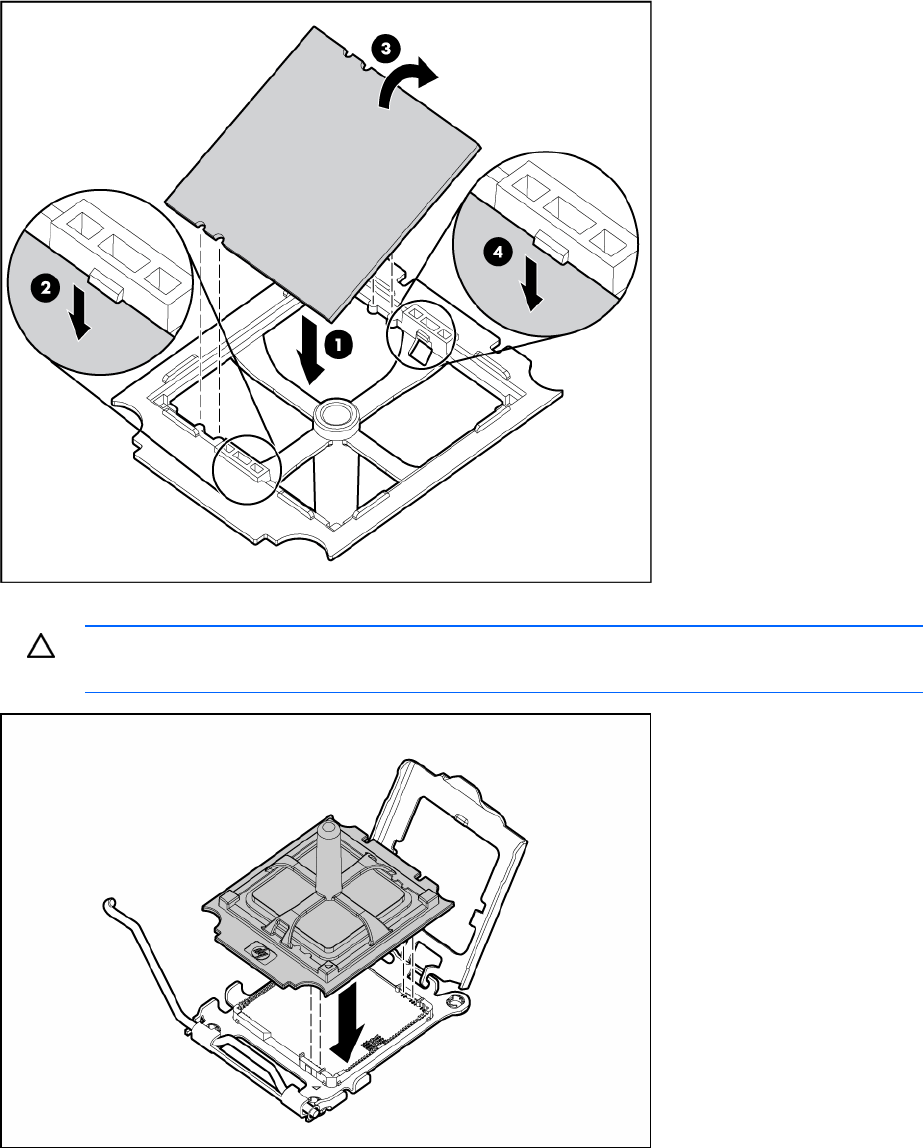 3

2

4

1