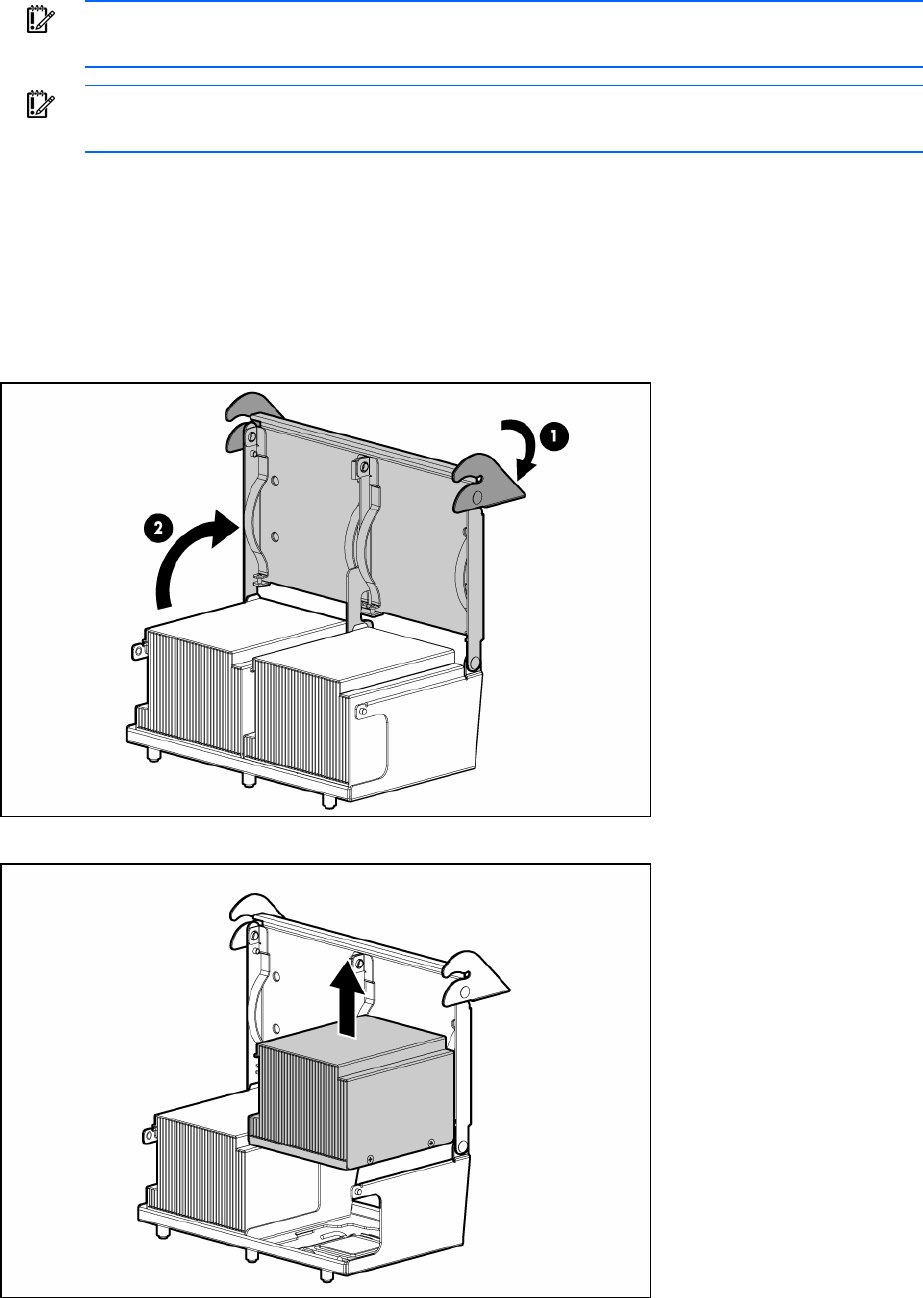 1

2