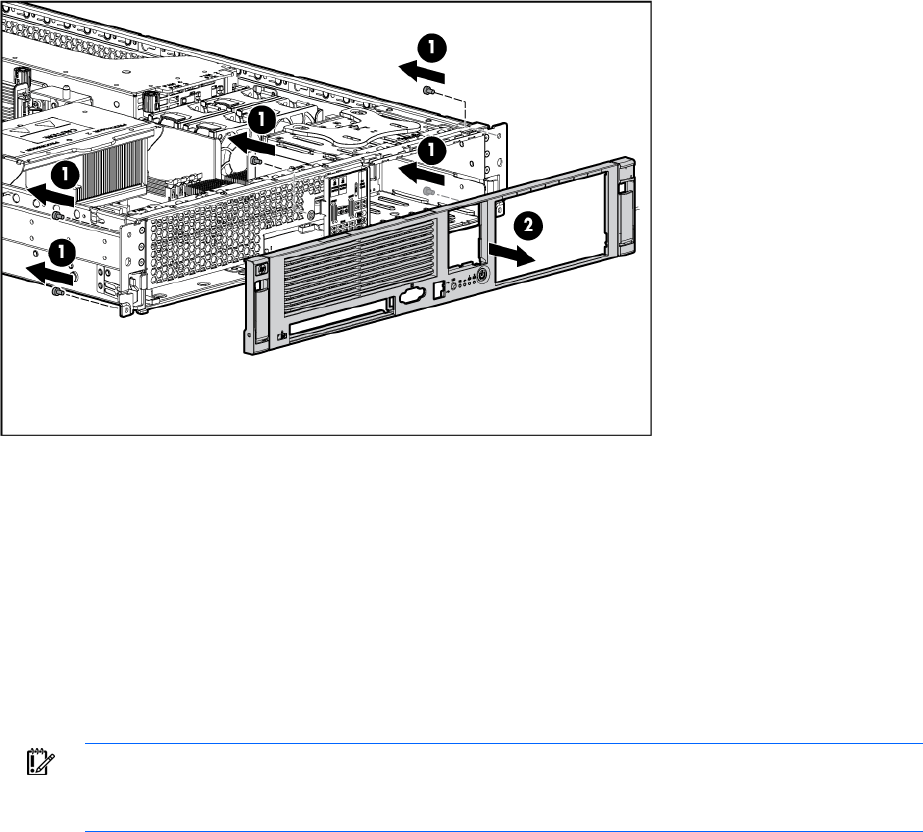 1
1
1
1
1
2