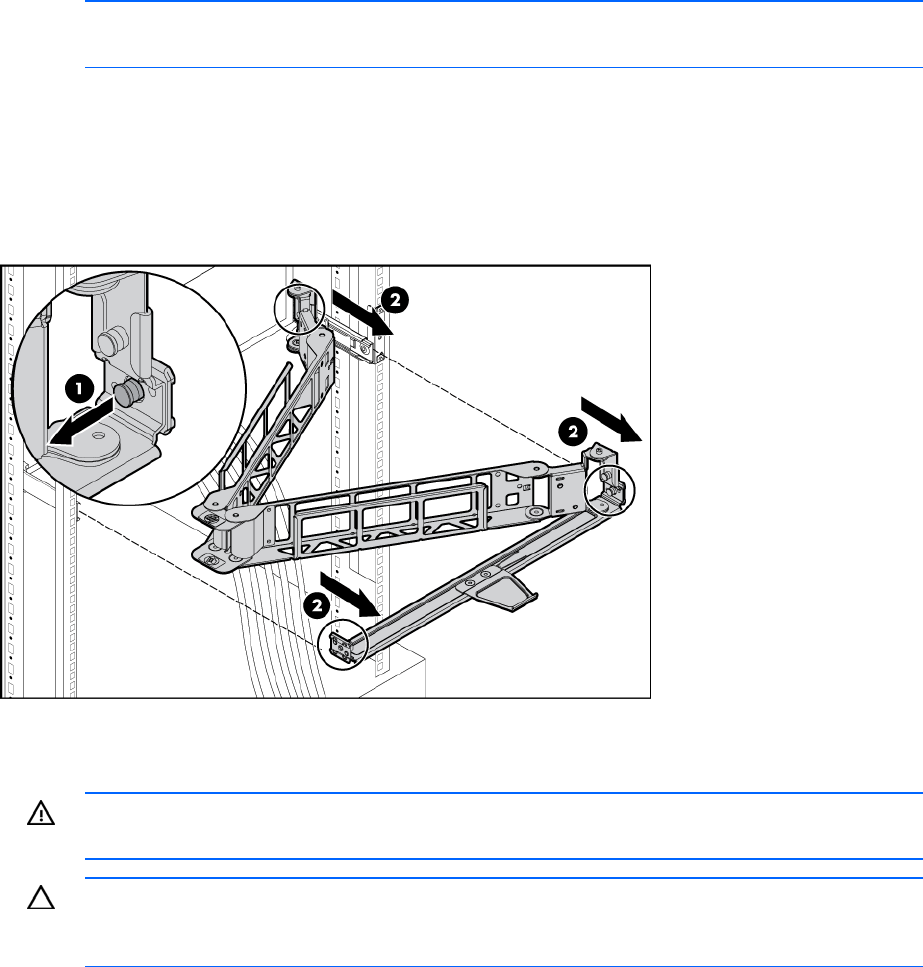 1

2

2

2