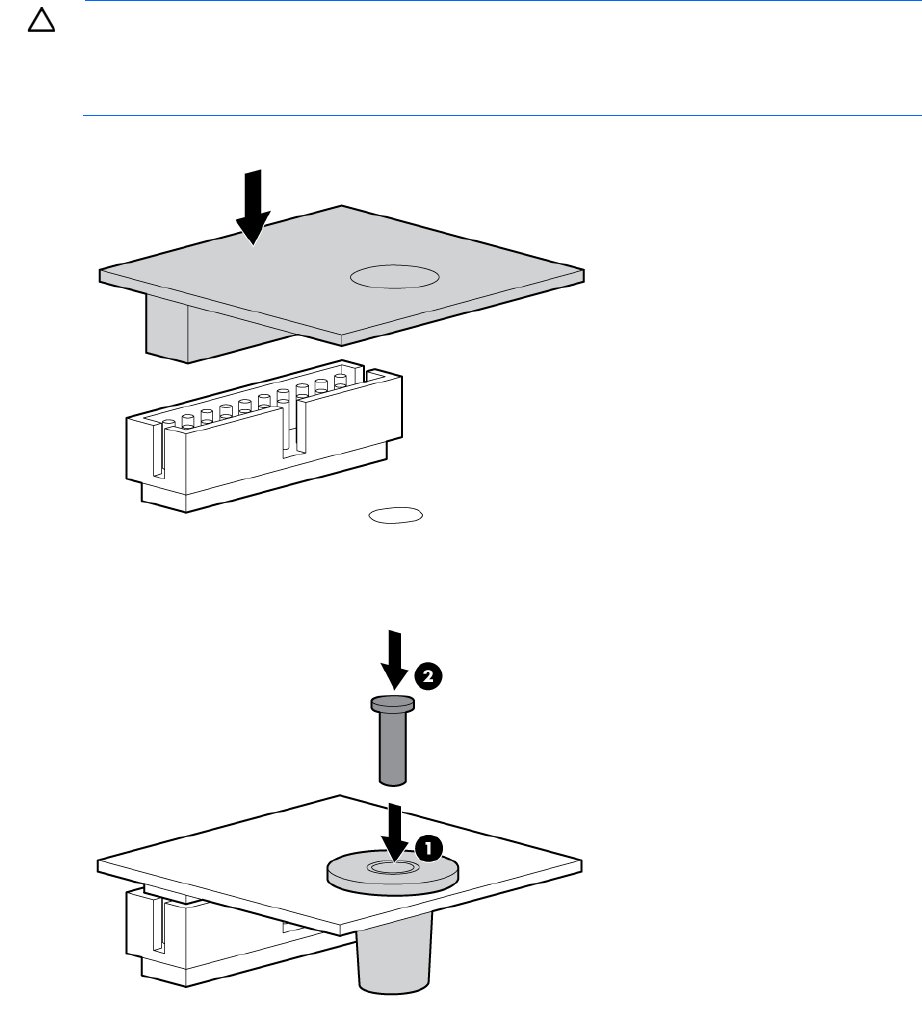 2

1