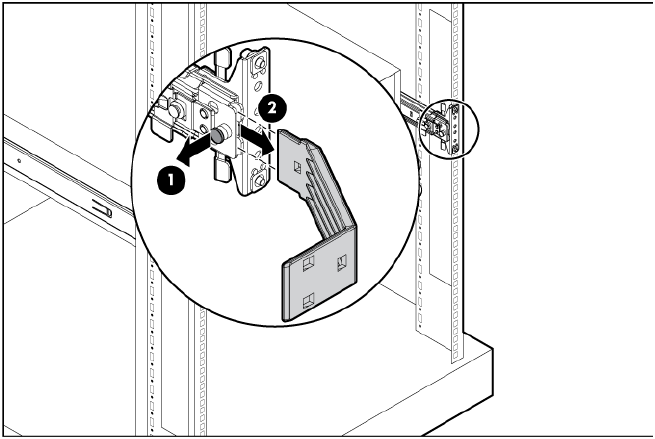 2

1