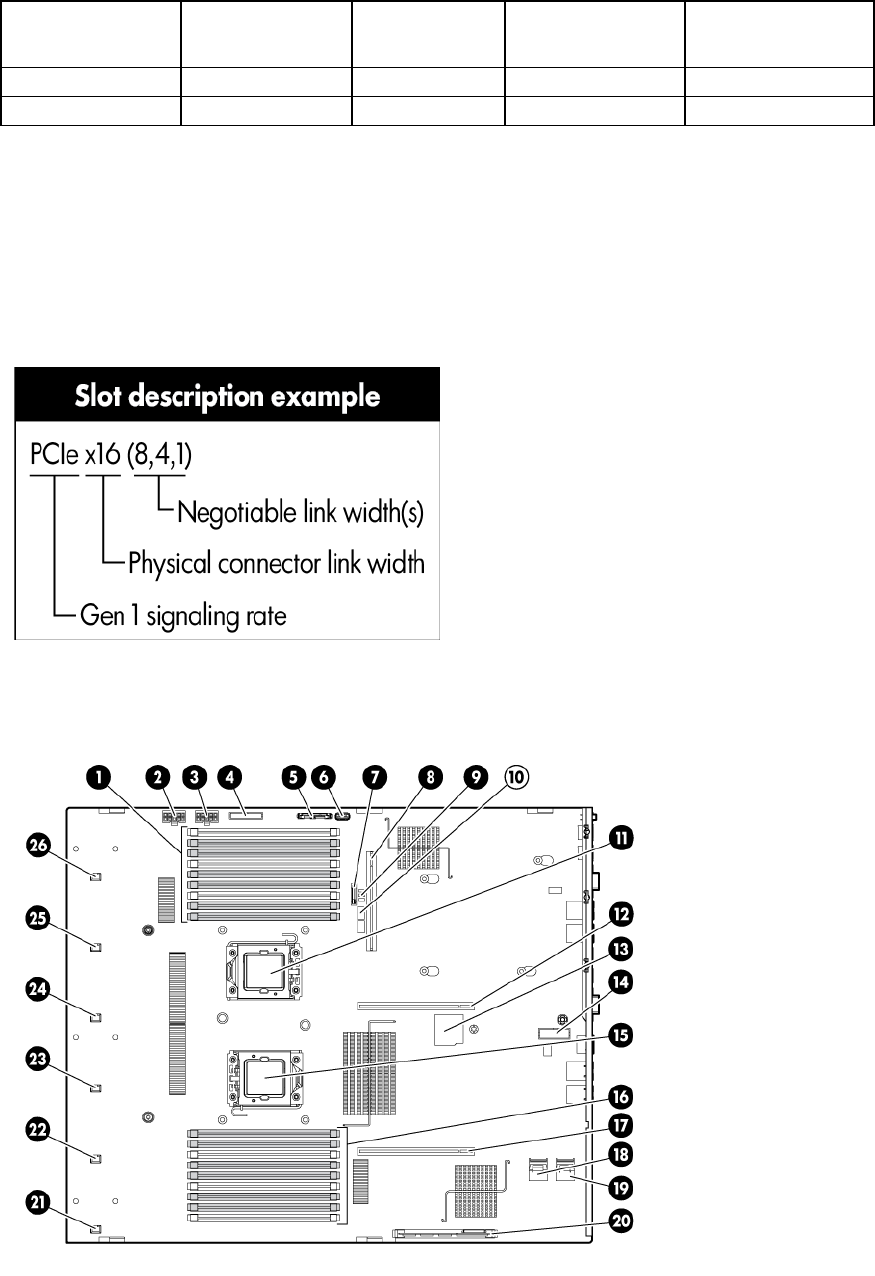 Slot description example

PCIe x16 (8,4,1)

Negotiable link width(s)

Physical connector link width

Gen 1 signaling rate

1 2 3 4 5 6 7 8 9 10

11

12

13

14

15

16

17

18

19

20

21

22

23

24

25

26