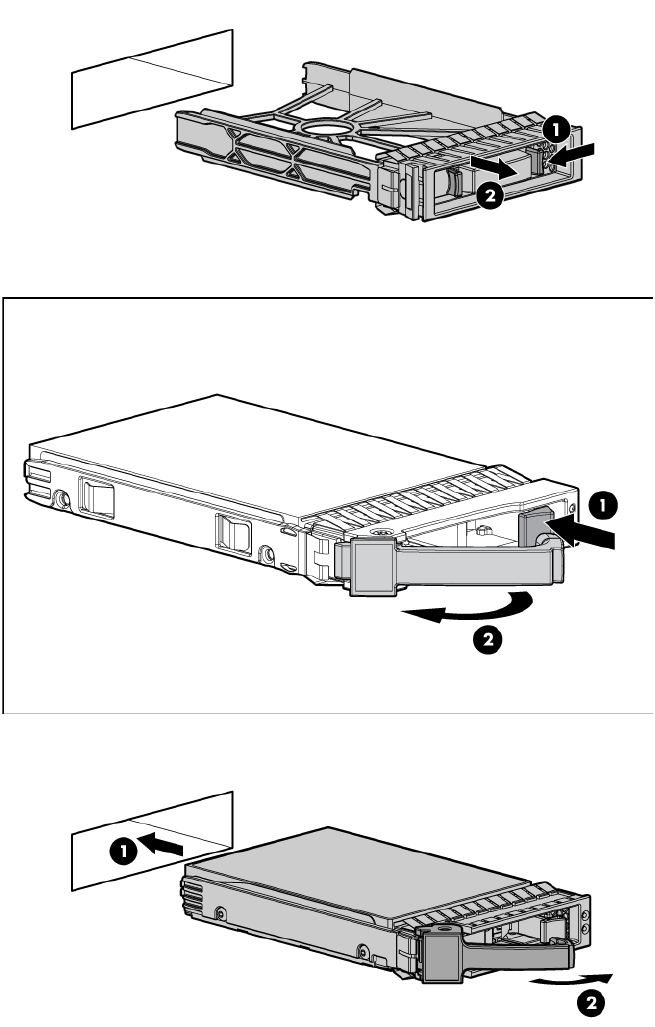 1
2
1
2
1
2