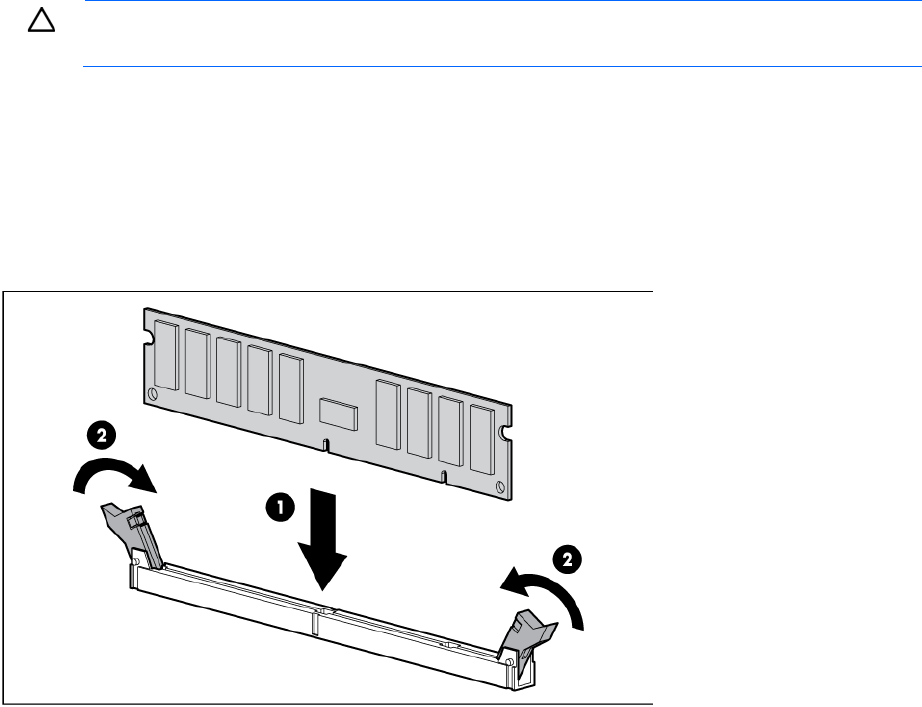 2

1

2