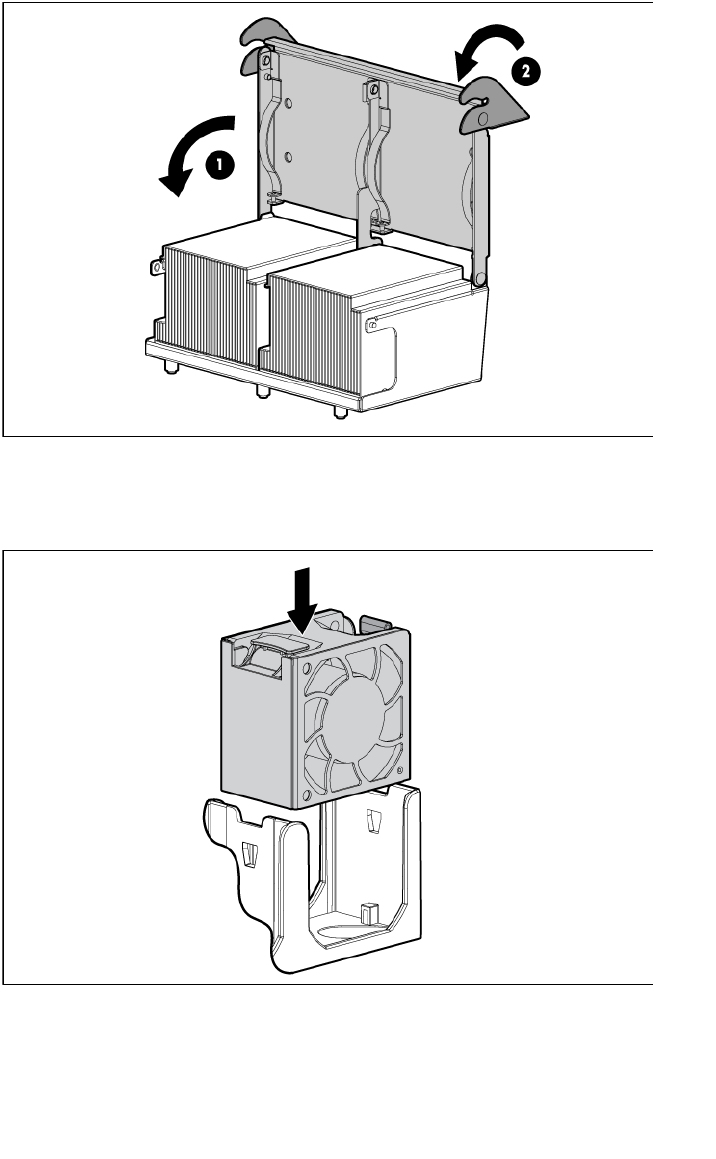 1

2