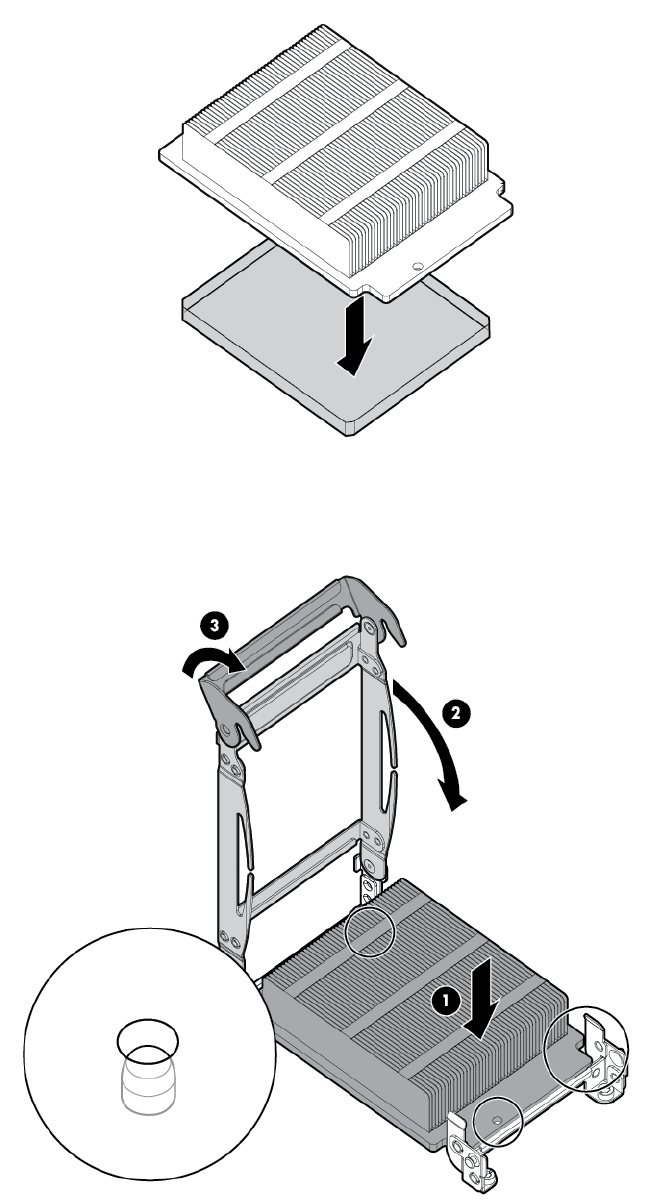 3
2
1