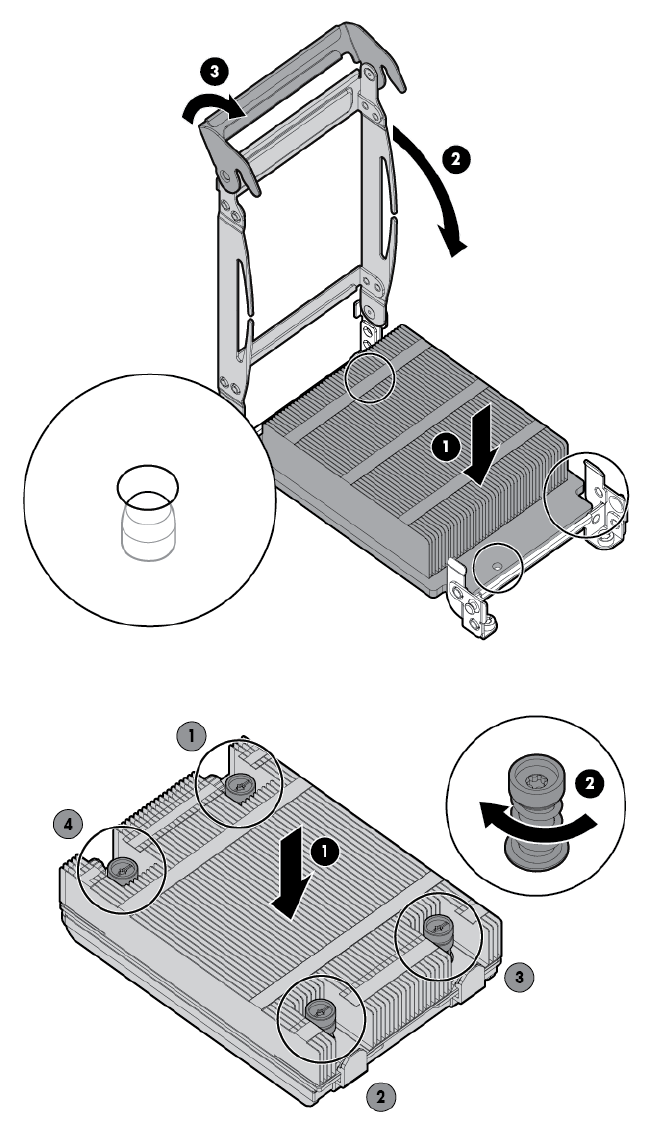 3
2
1
1
4
1
2
3
2