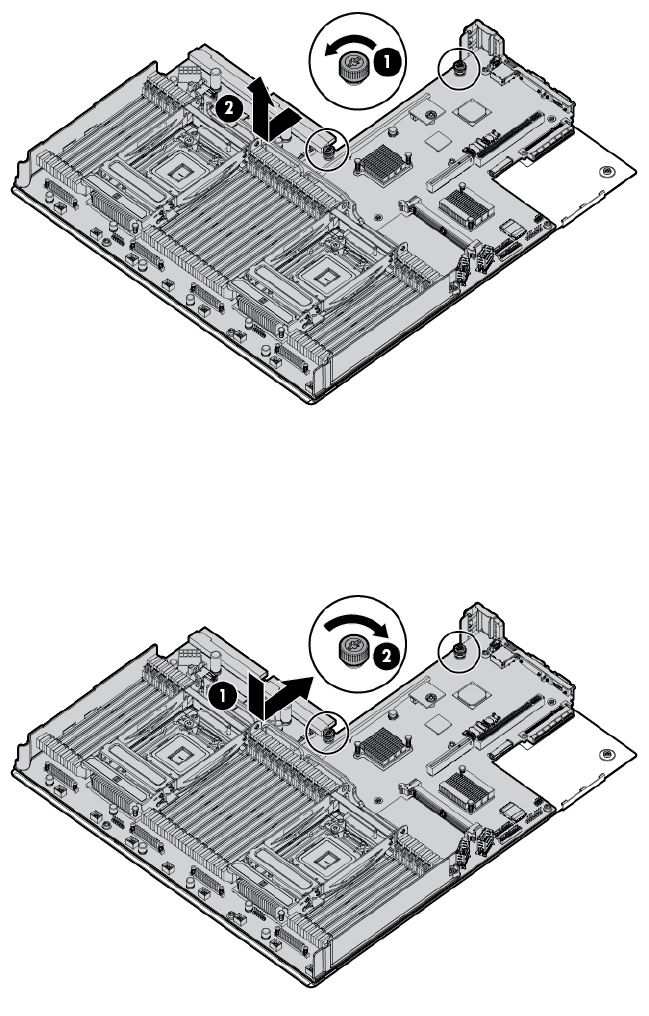 1
2
1
2