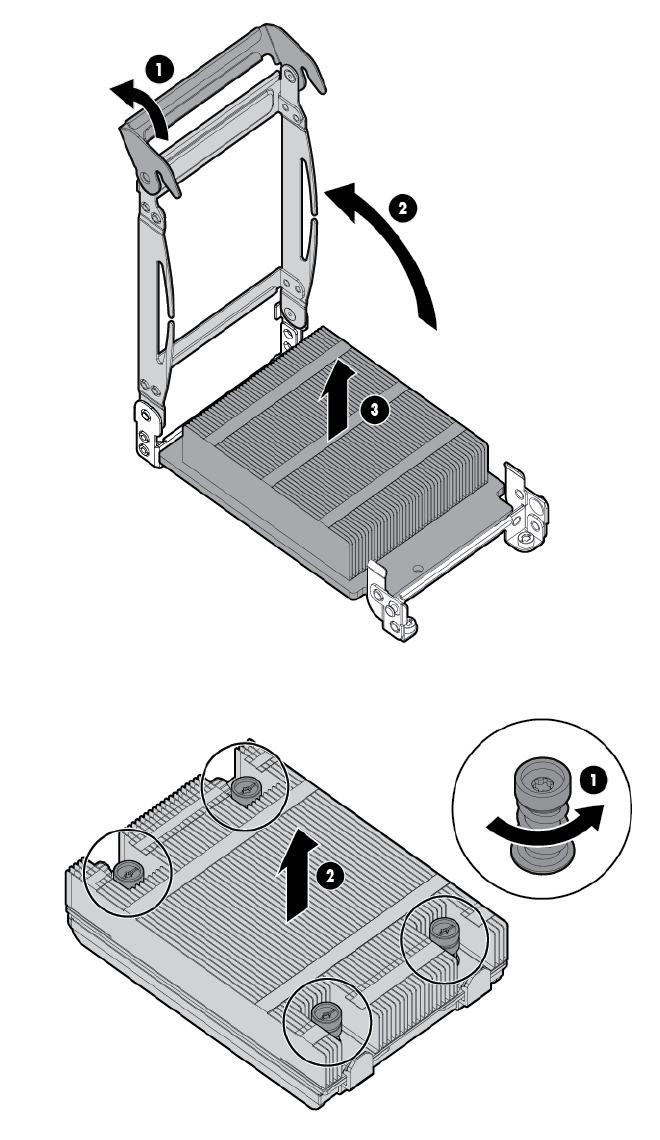 1
2
3

1
2