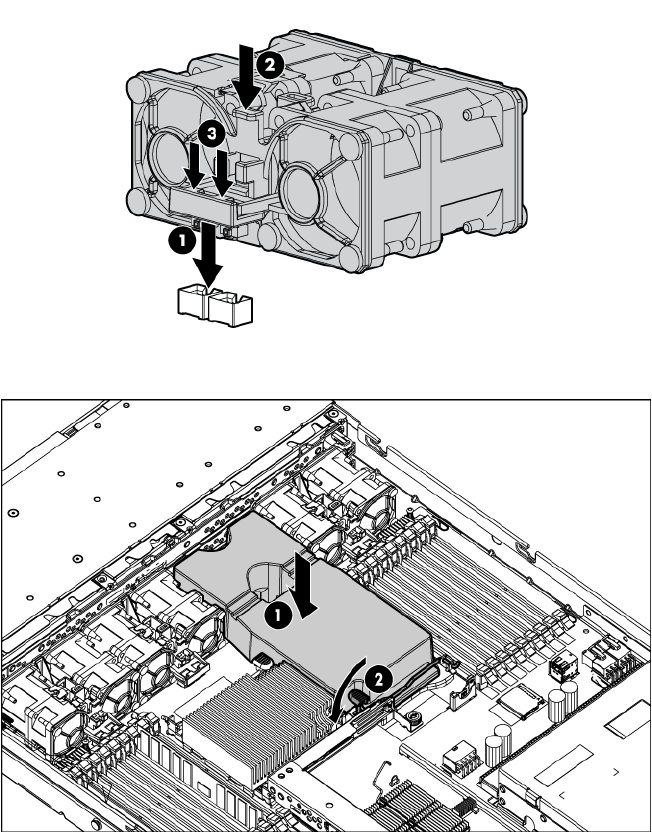 2
3
1

1
2