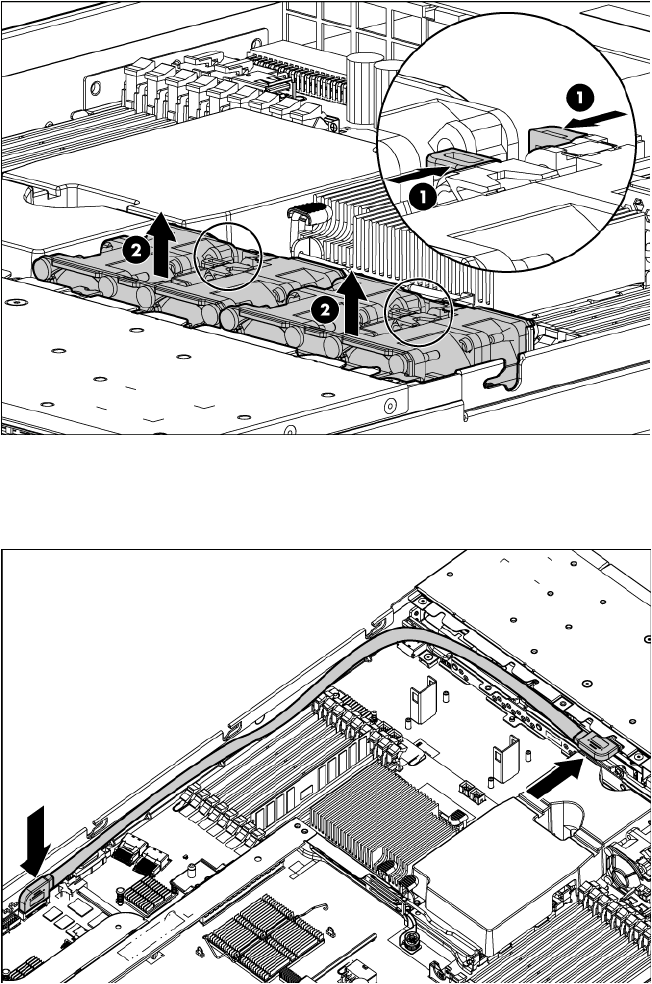 1
1
2
2