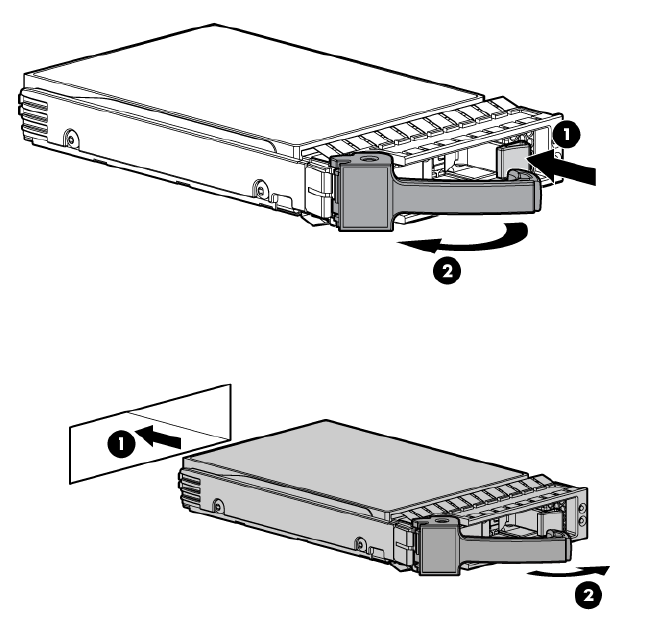 1
2
1
2