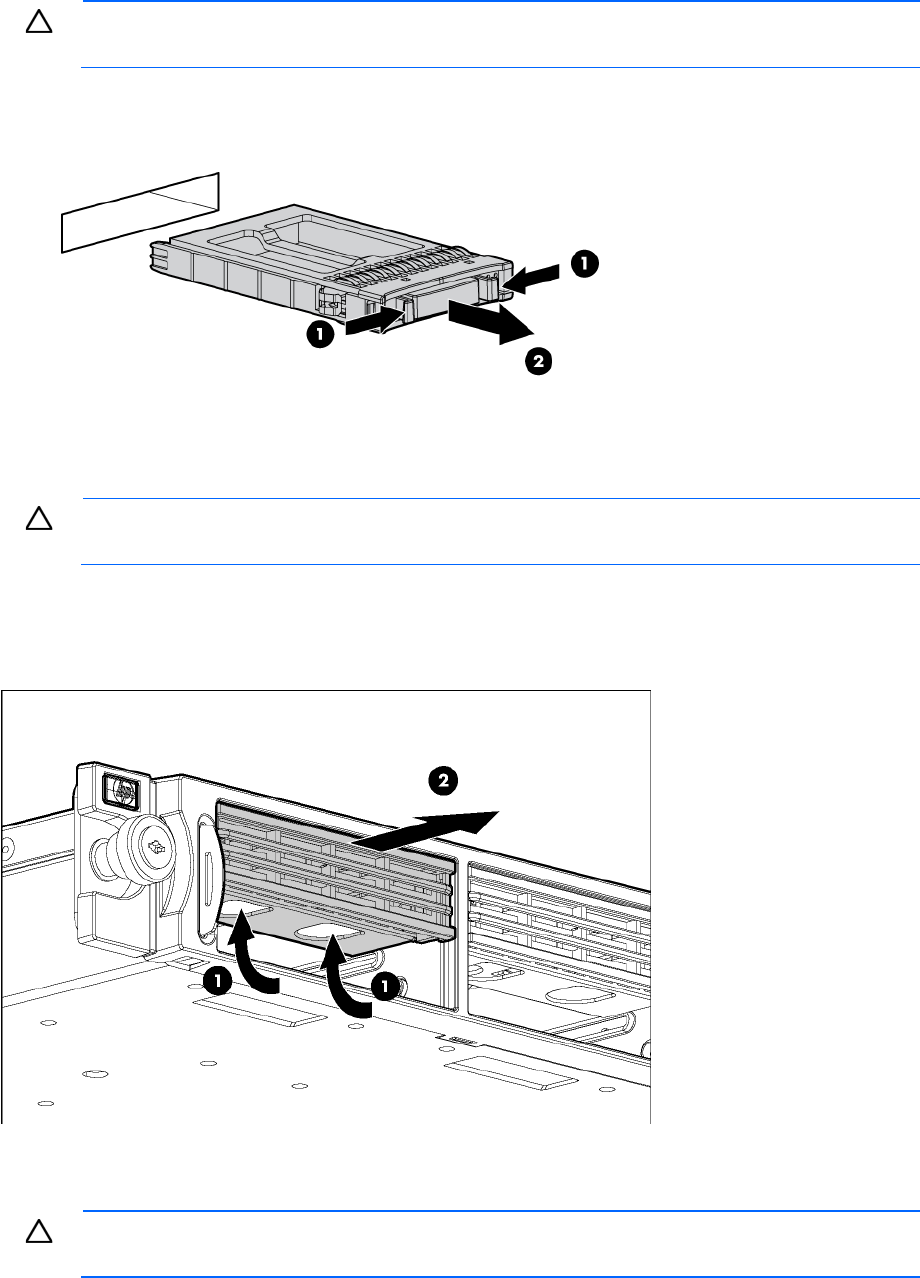 1

1

2

2

1

1