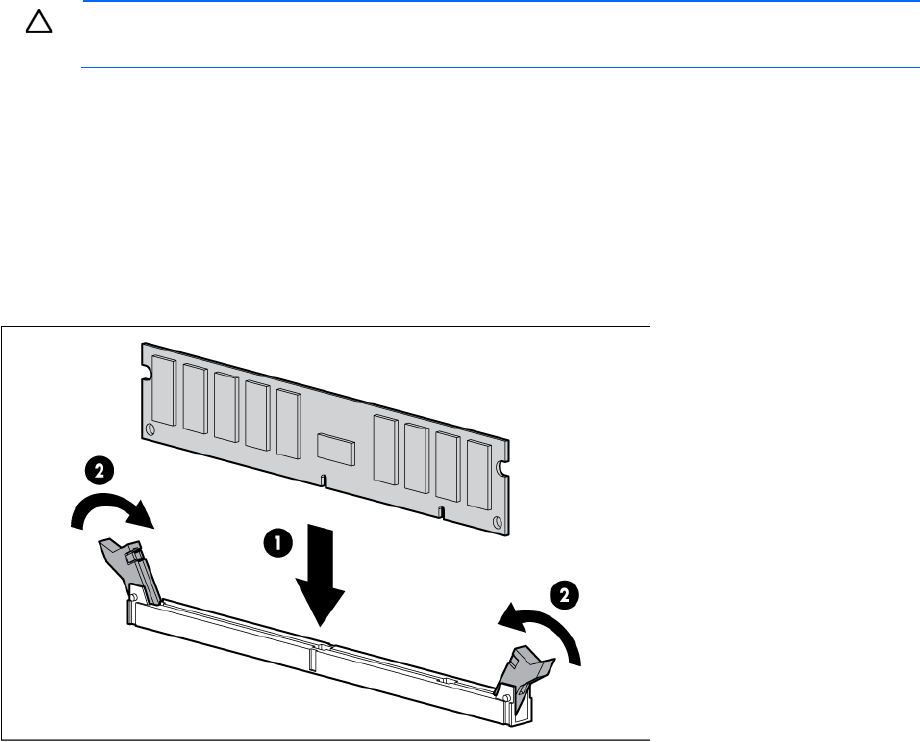 2

1

2