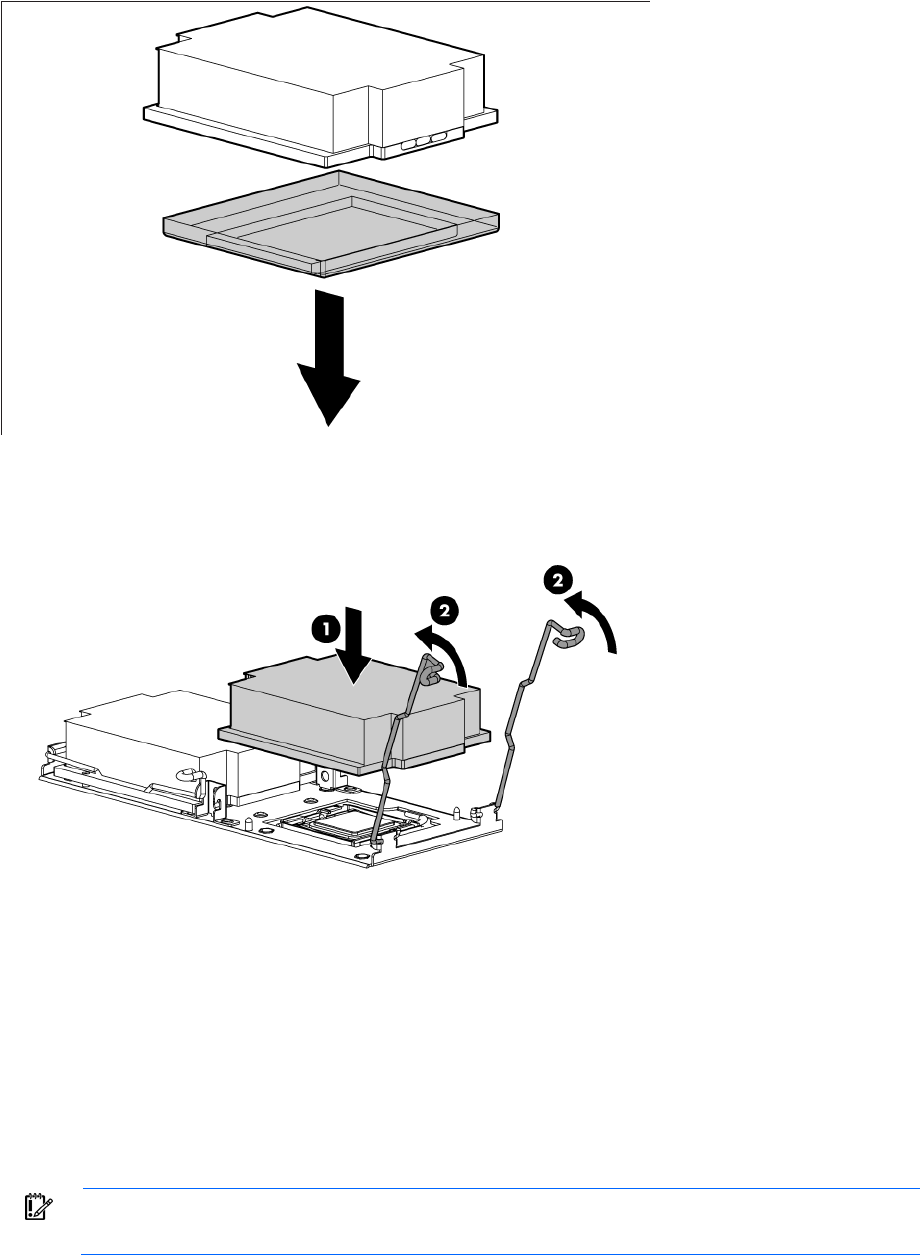 1

2

2