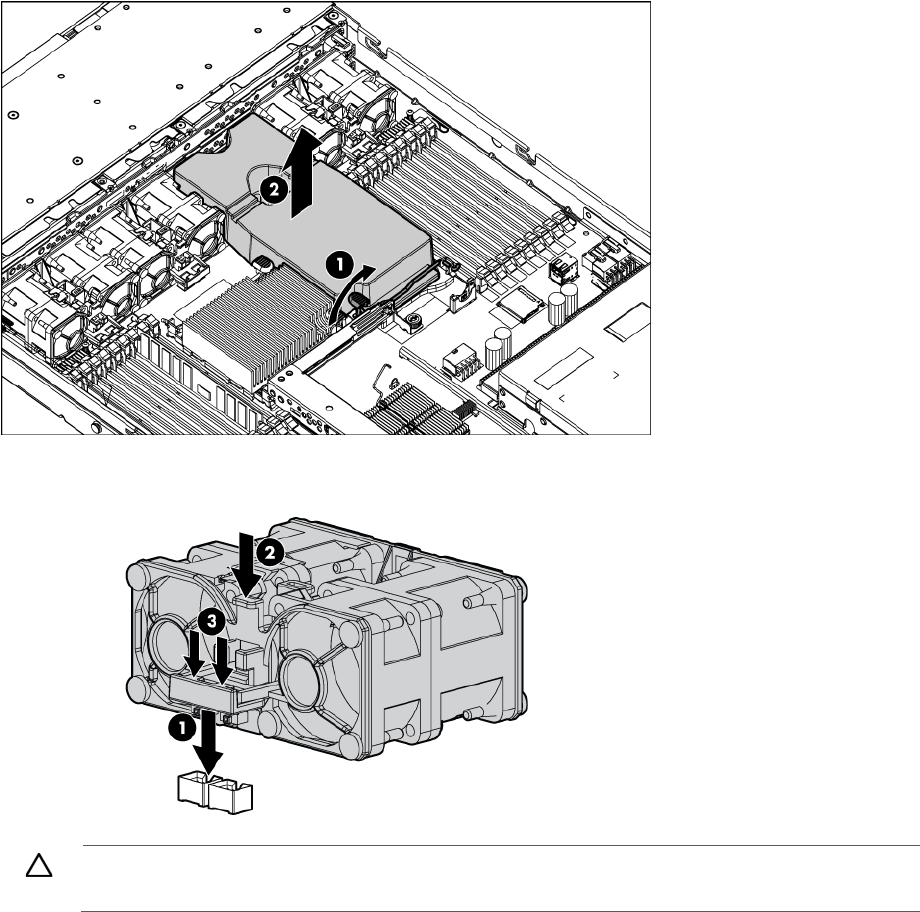 2
1
2
3
1