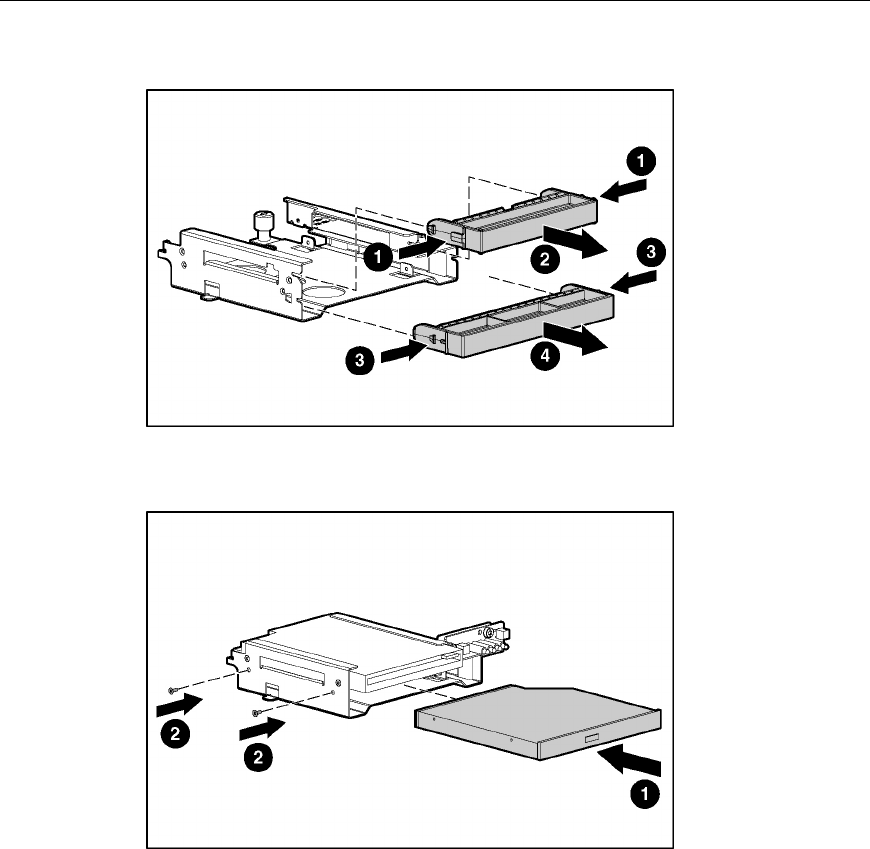 1
1
2
3
3
4

2
2
1