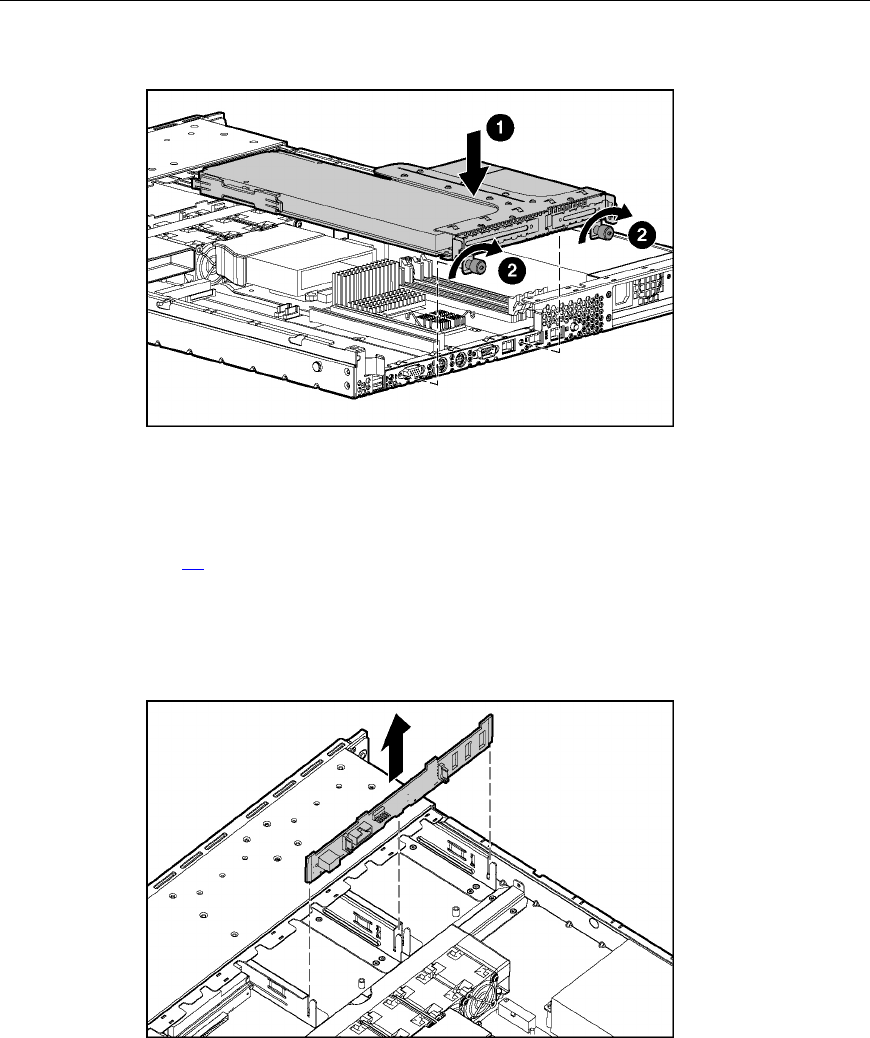 1

2

2