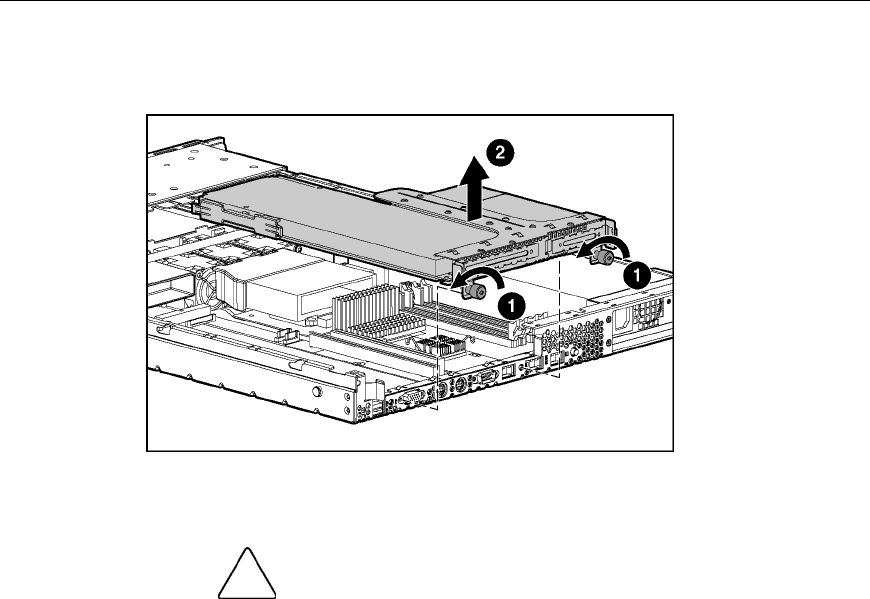 2

1

1