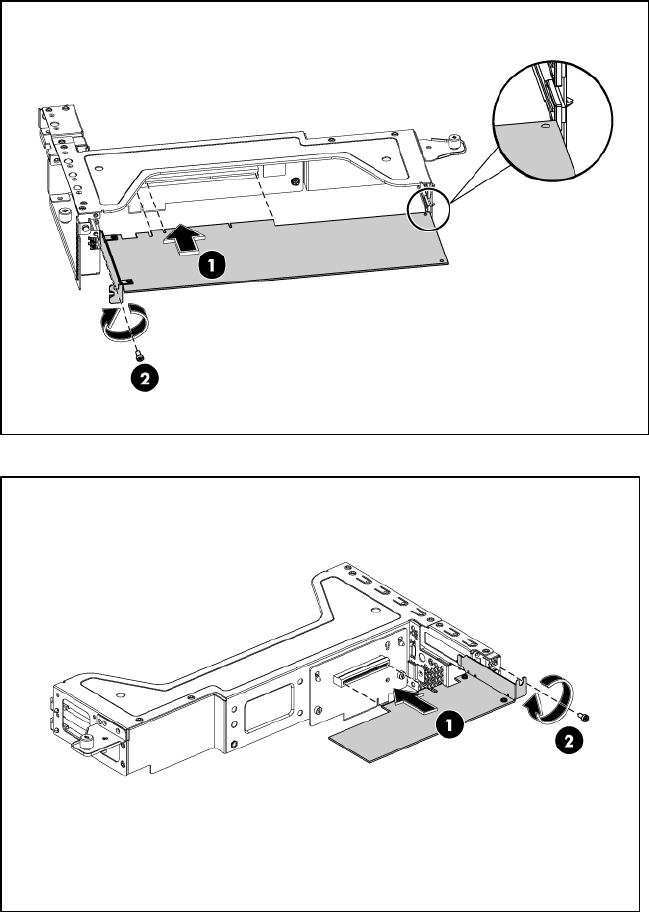 1
2
1
2