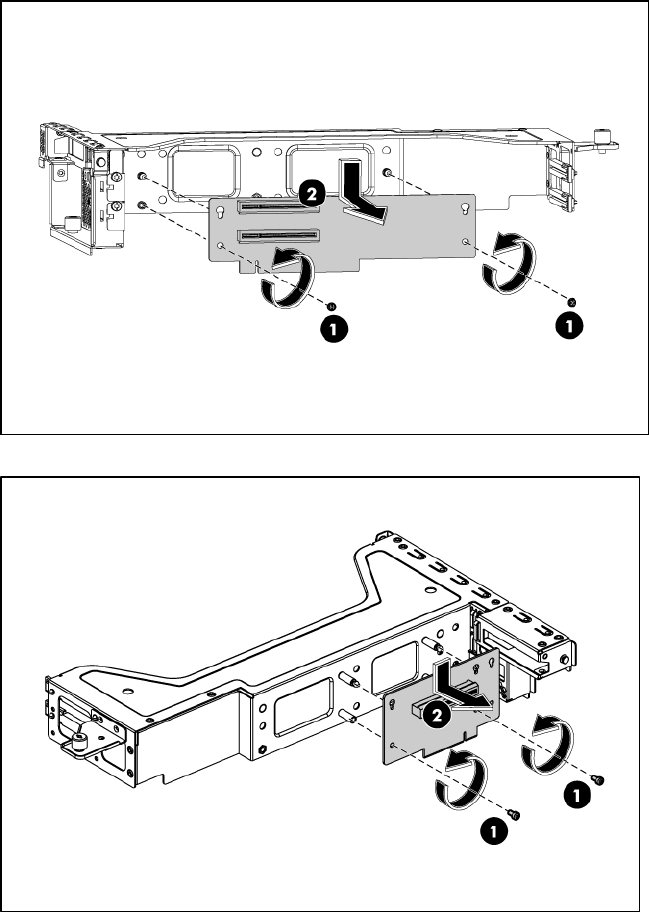 2
1
1

2
1
1