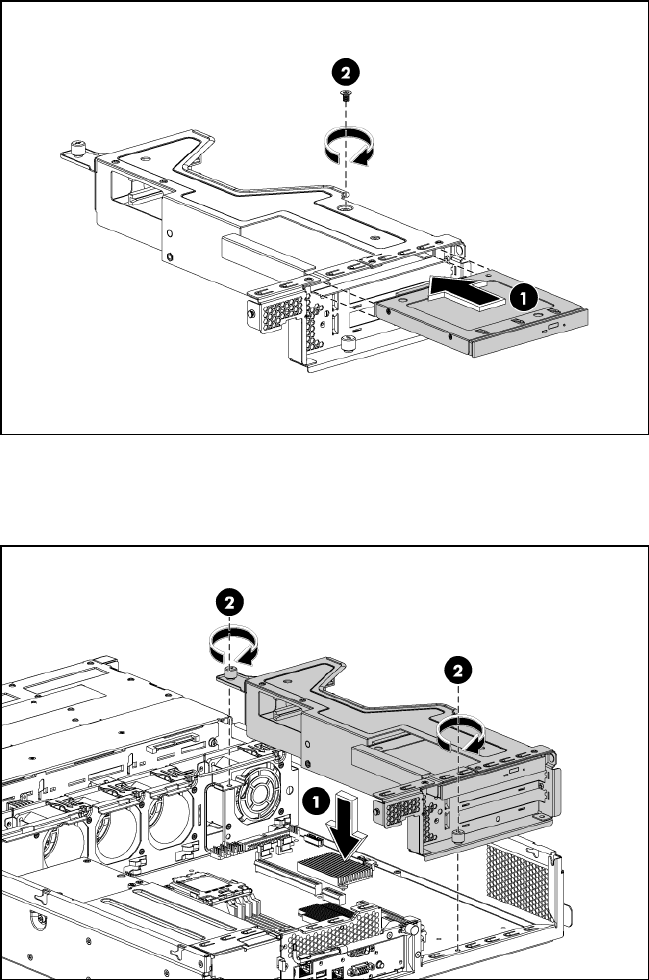 2

1

2

2

1