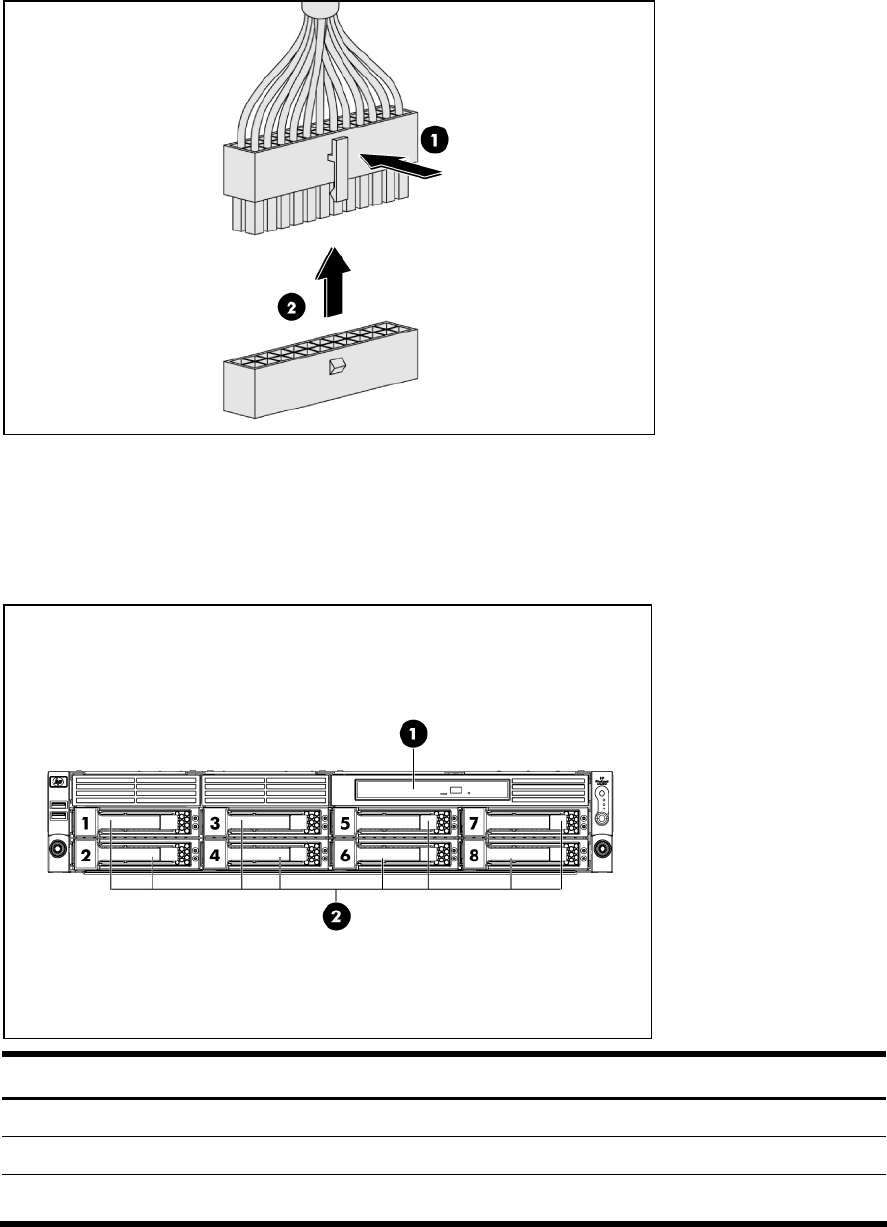 1

2

1

1 3 5 7
2 4 6 8

2