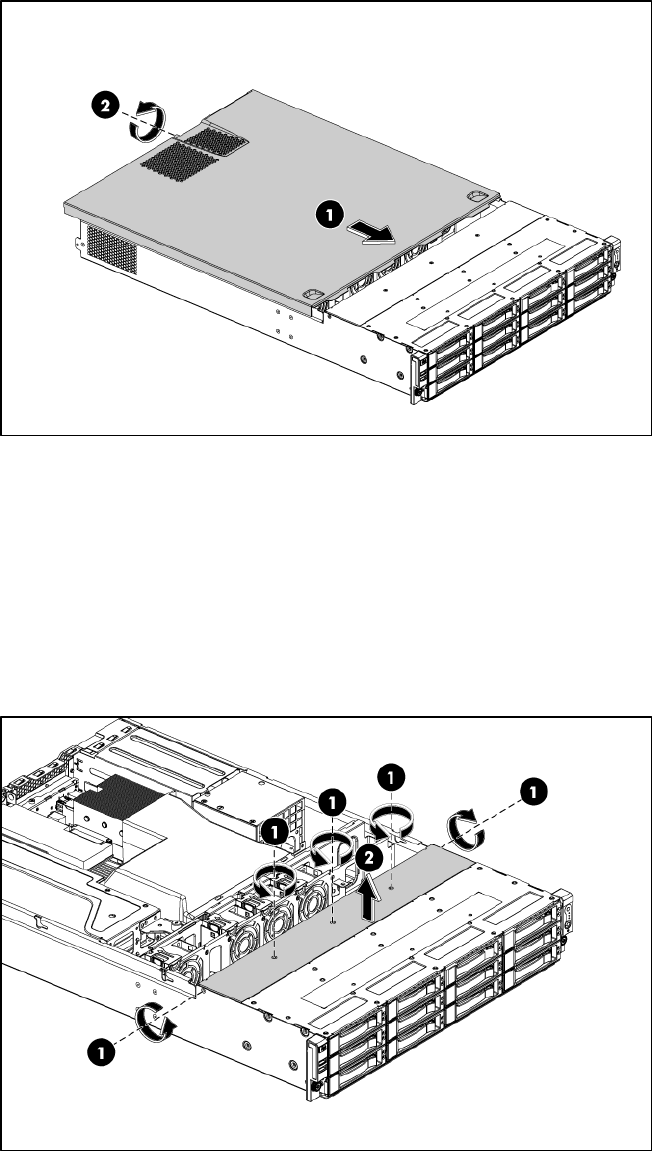 2

1

1

1

1

1

2

1