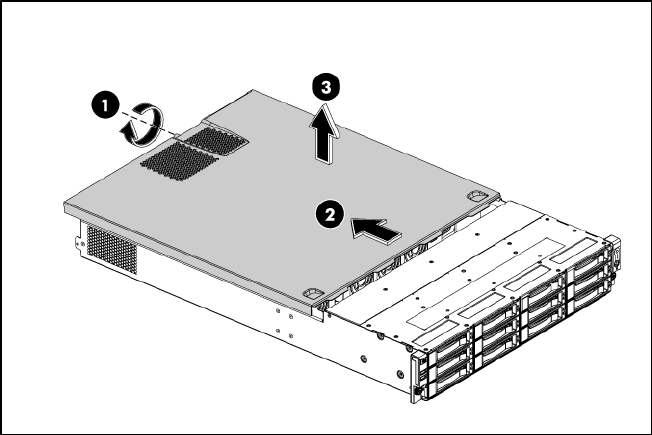 1
3
2