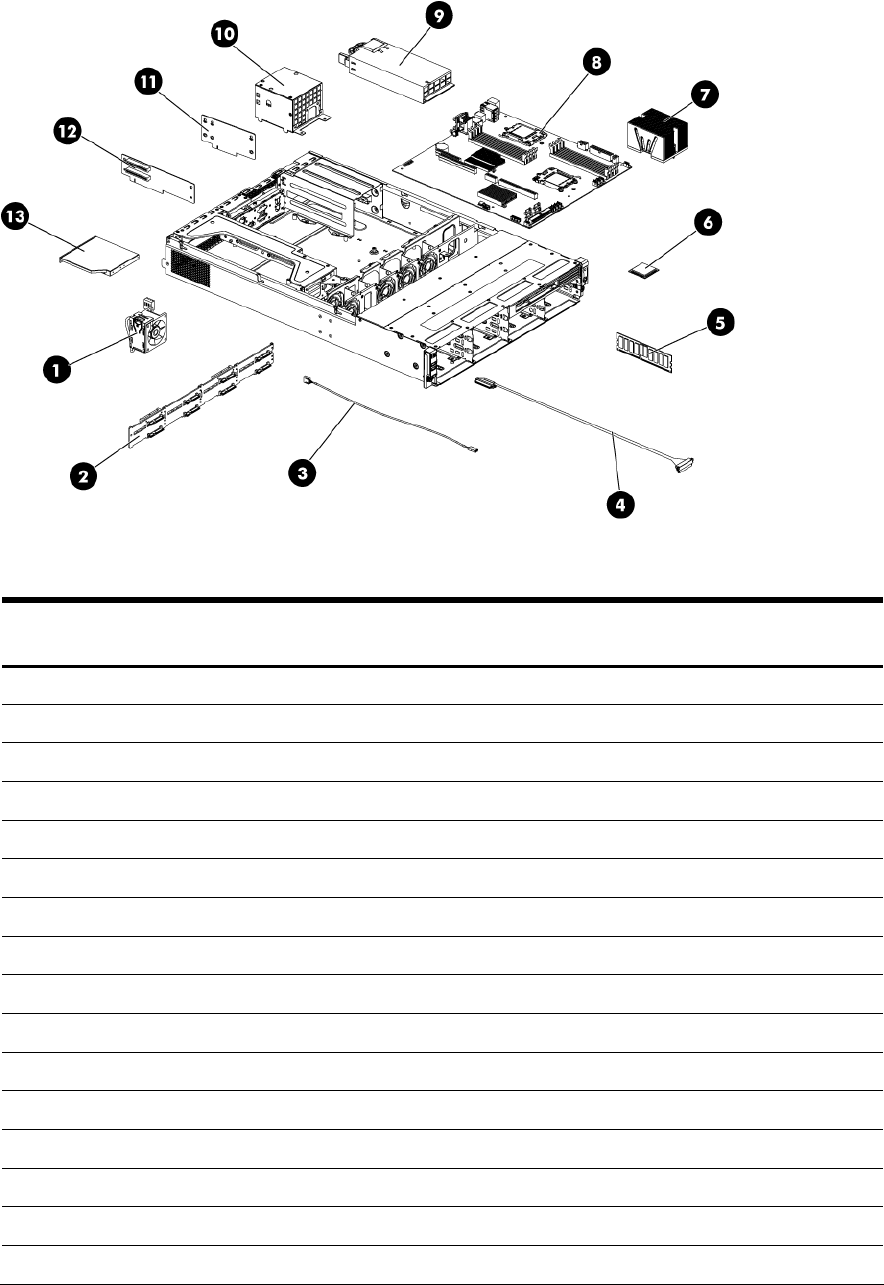 10

9

11

8

7

12

13

6

5

1

2

3

4