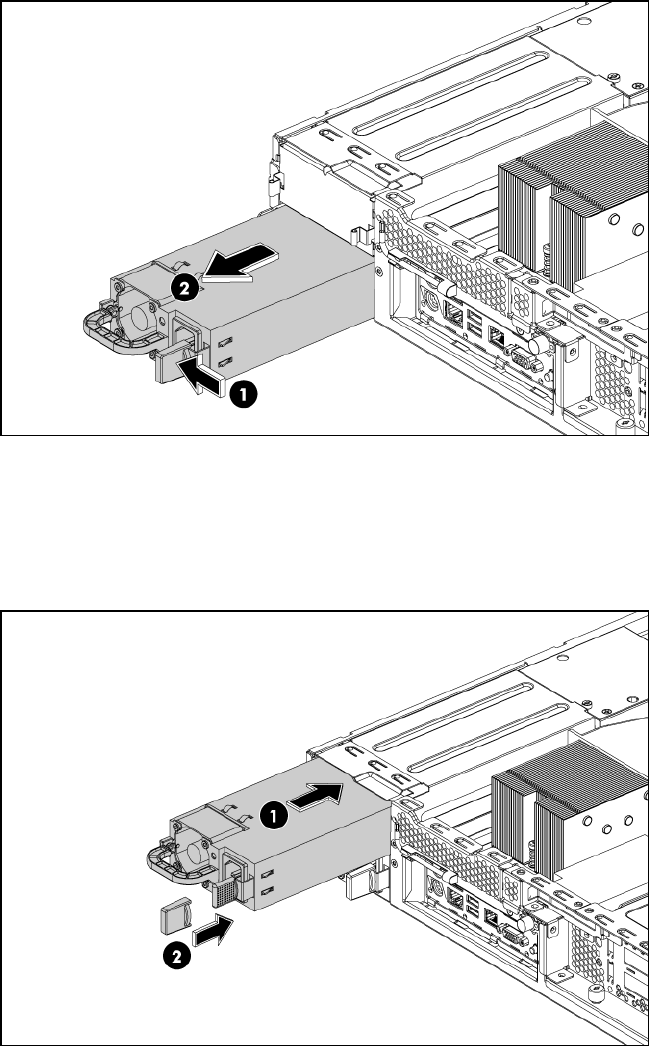 2
1
1
2