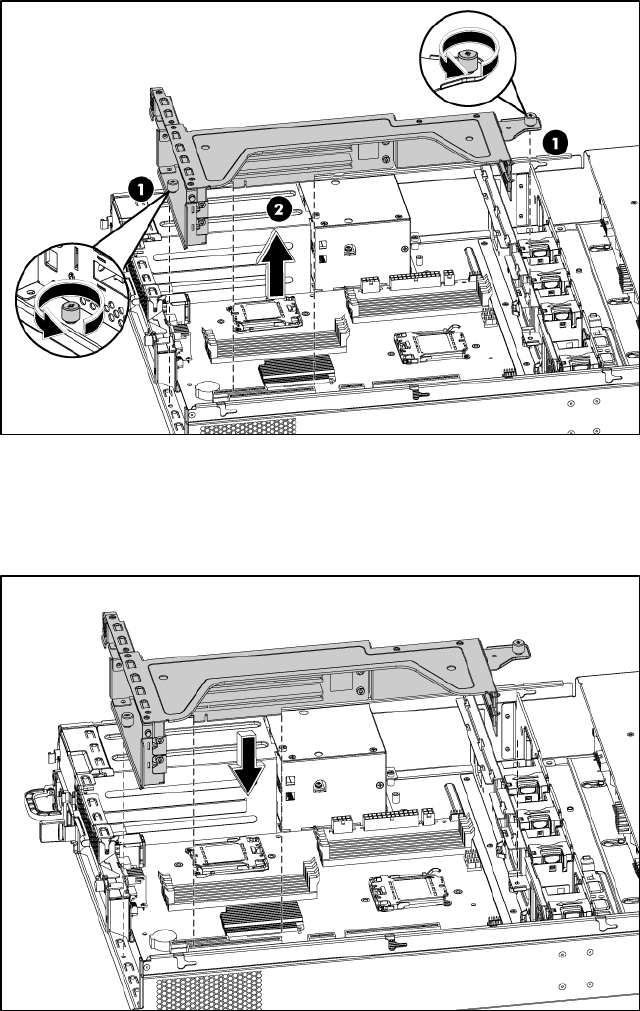 1
1
2