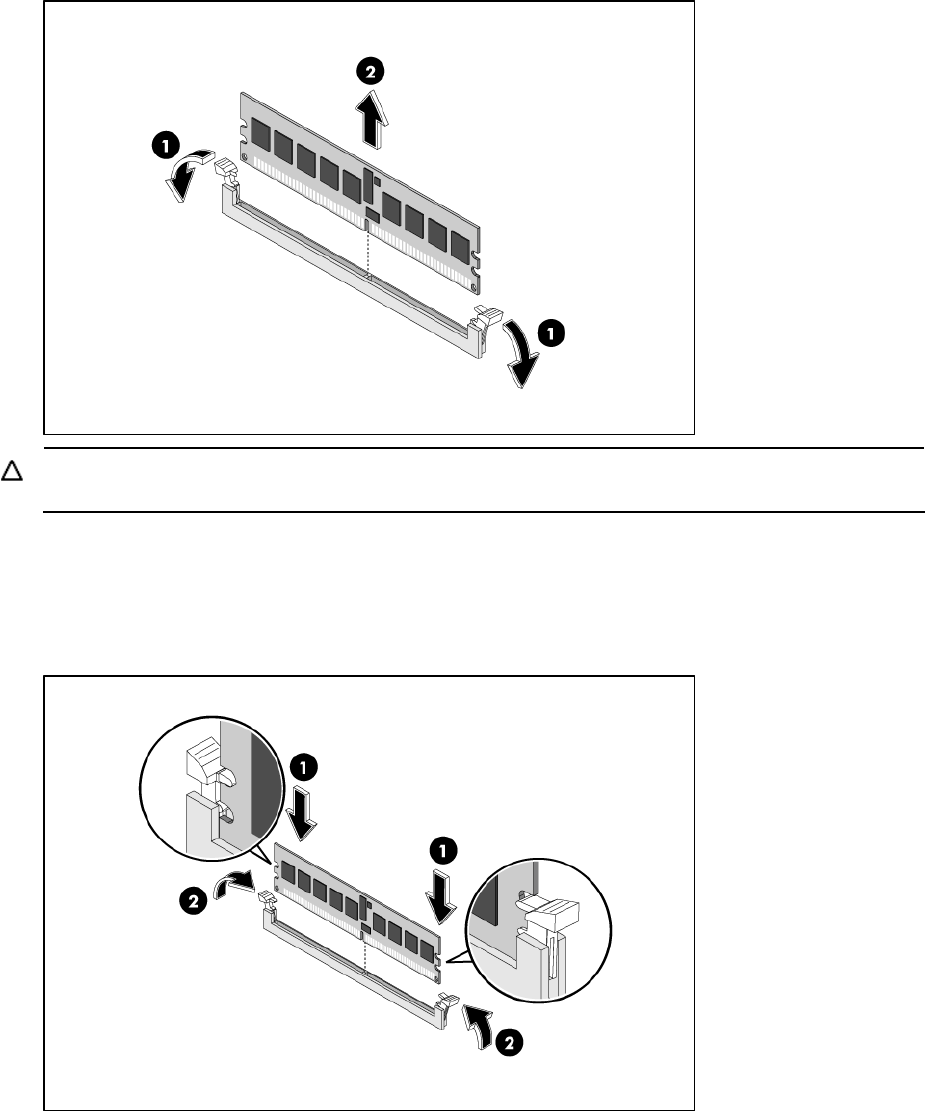 2

1

1

1

1

2

2