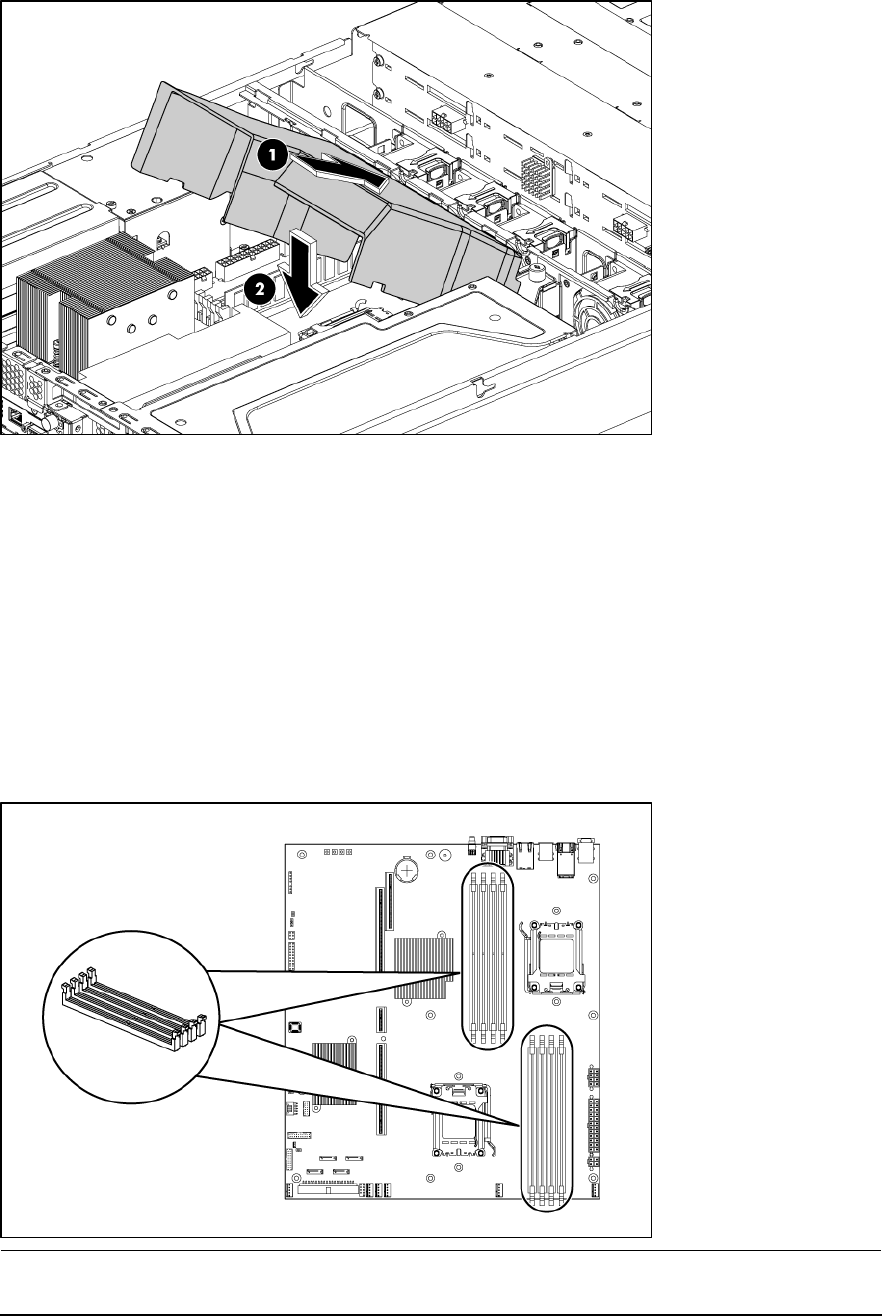 1

2