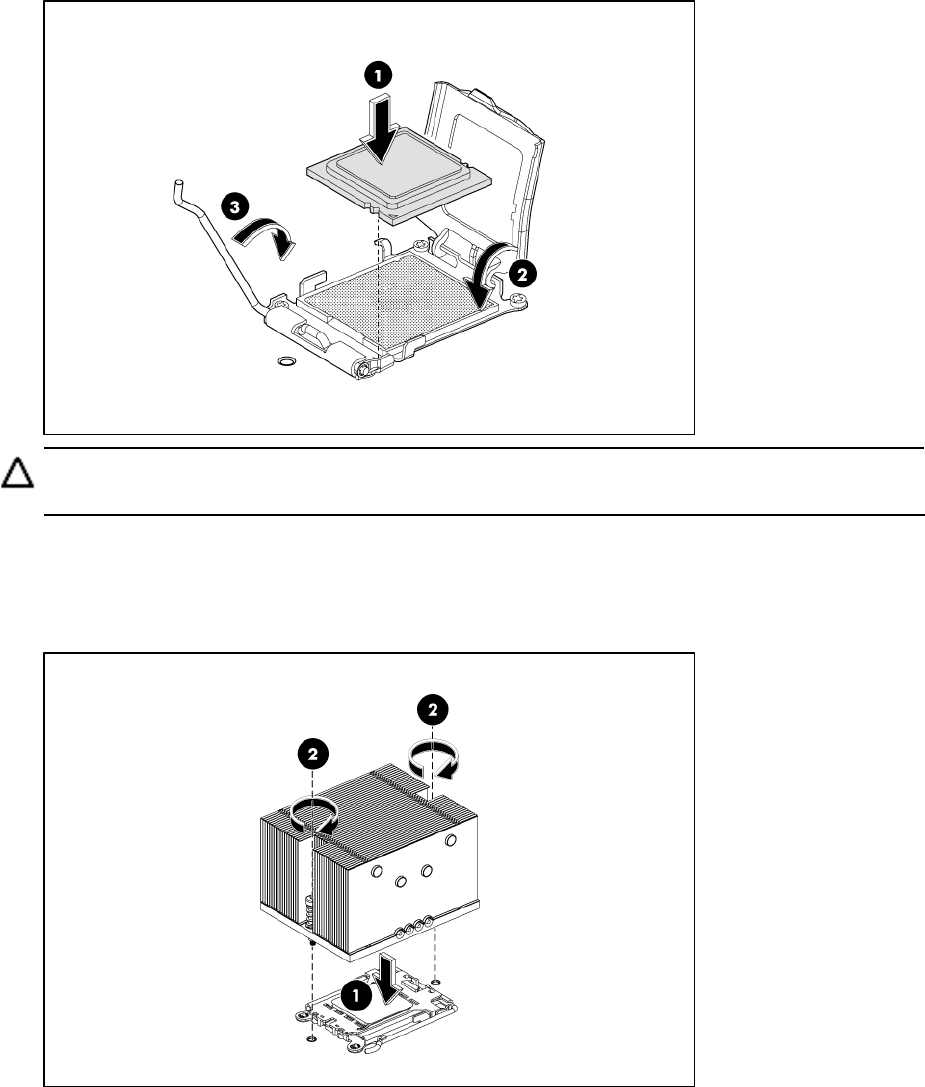 1

3

2

2

2

1