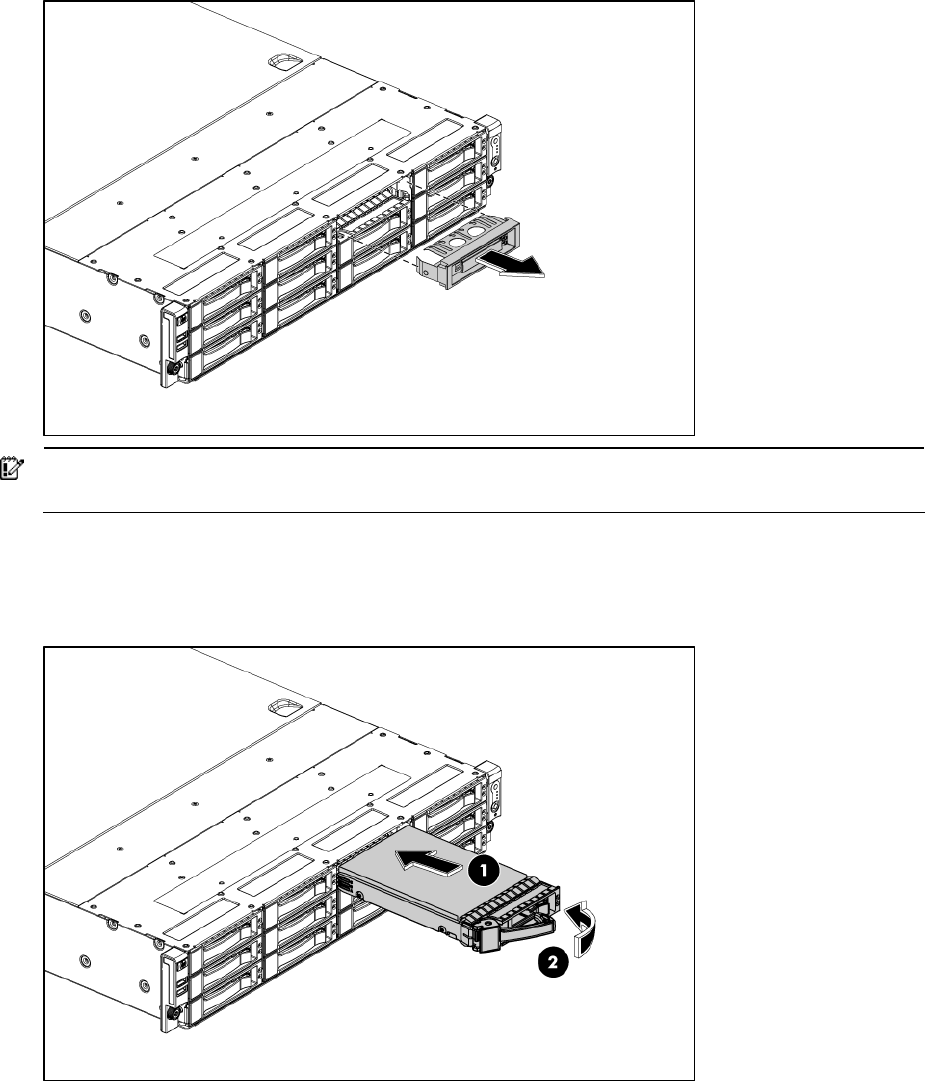 1

2