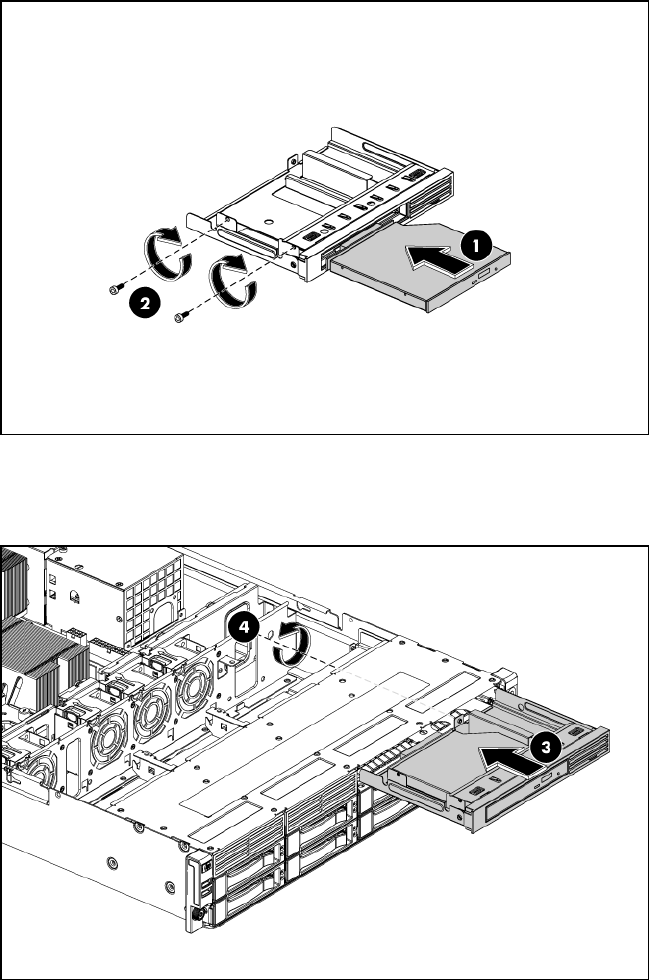 1

2

4

3