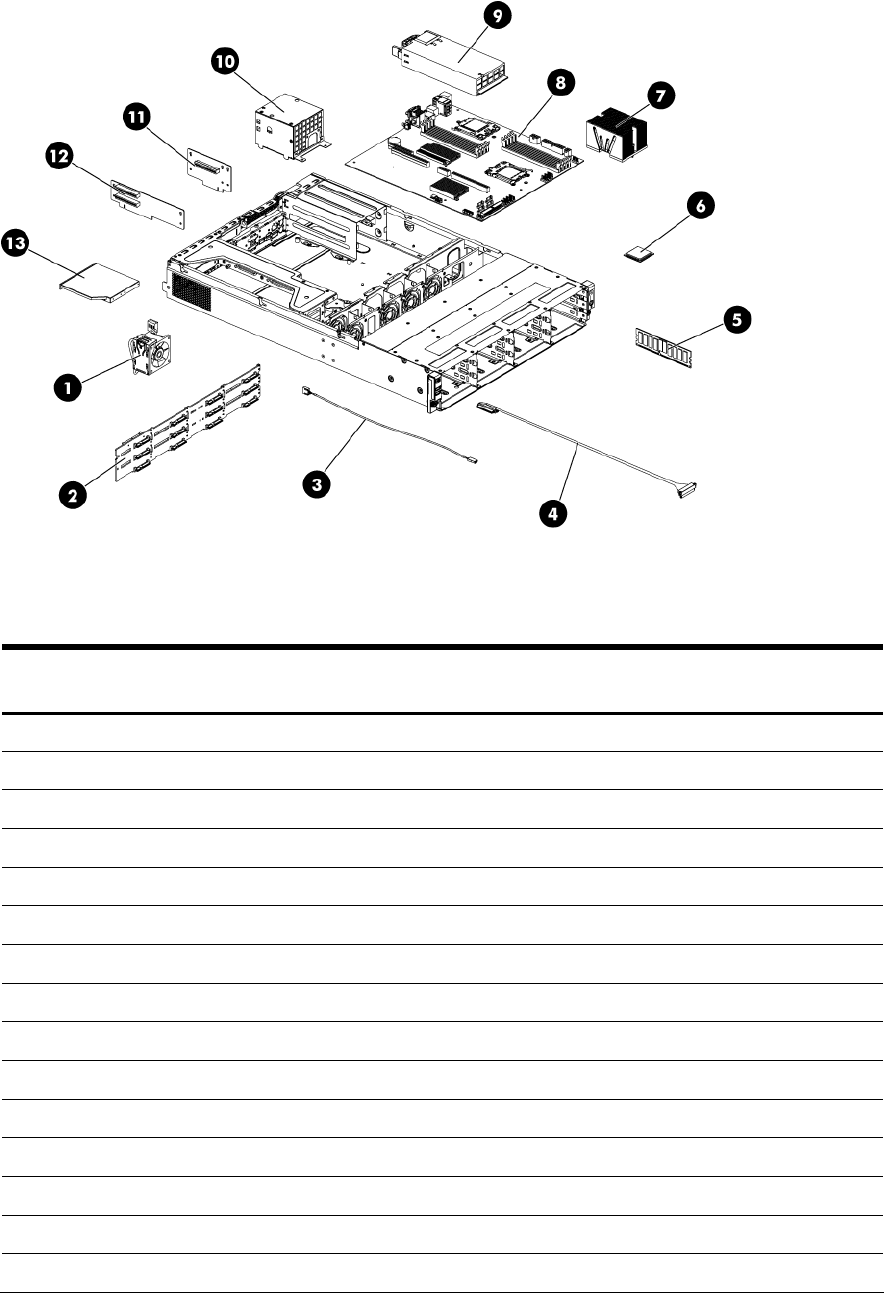 9
10
8
7
11
12
6
13
5
1
2
3
4