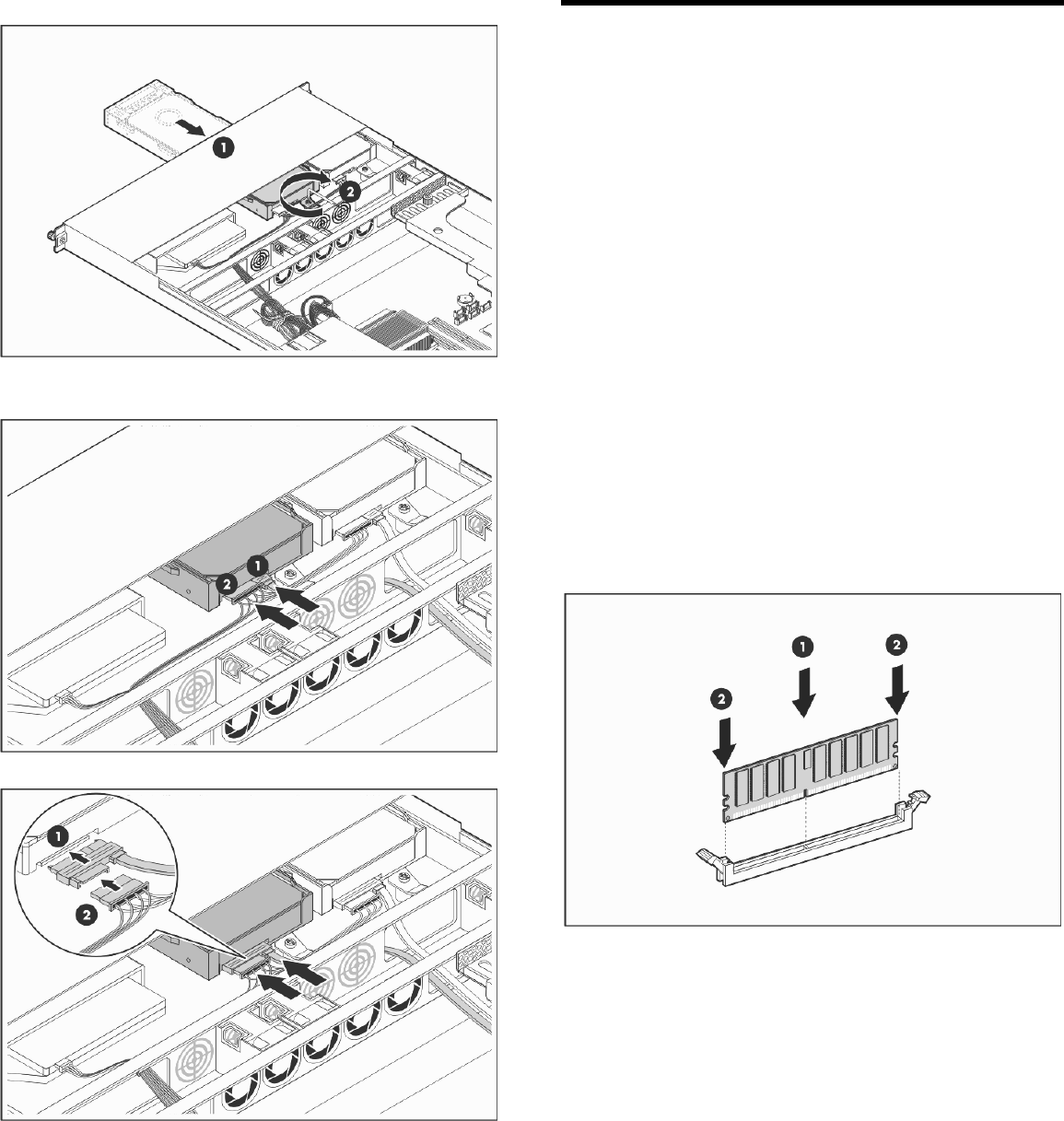 1
2

1
2

1
2

1
2
2