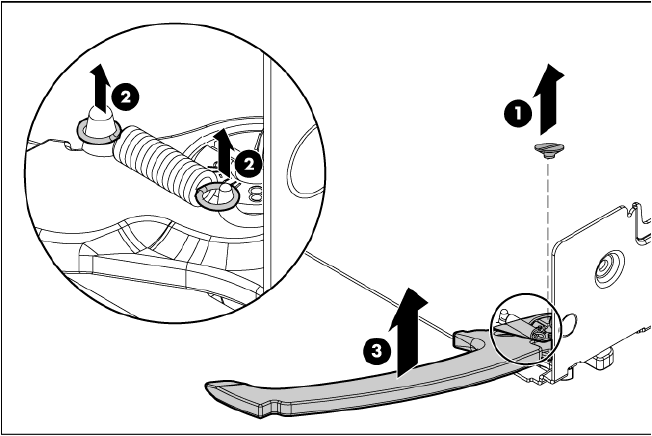 2
2
1
3