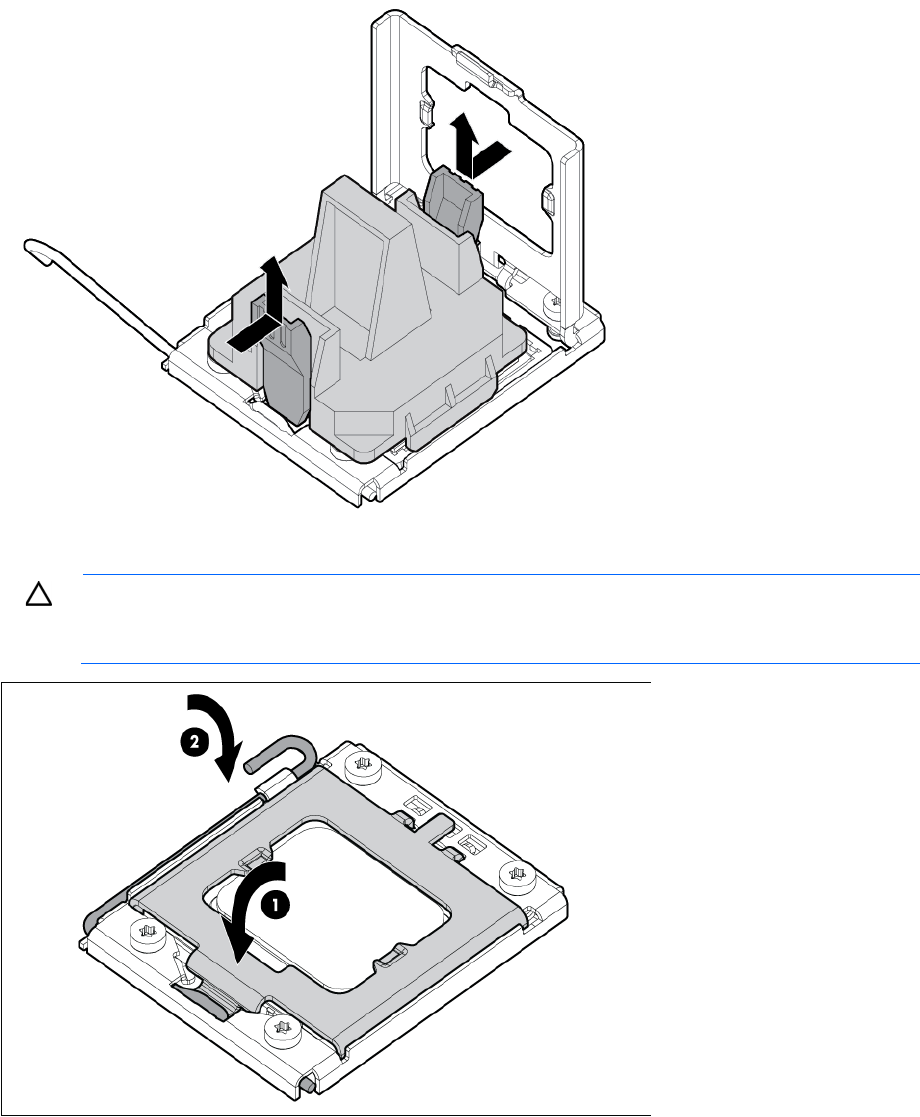 2

1